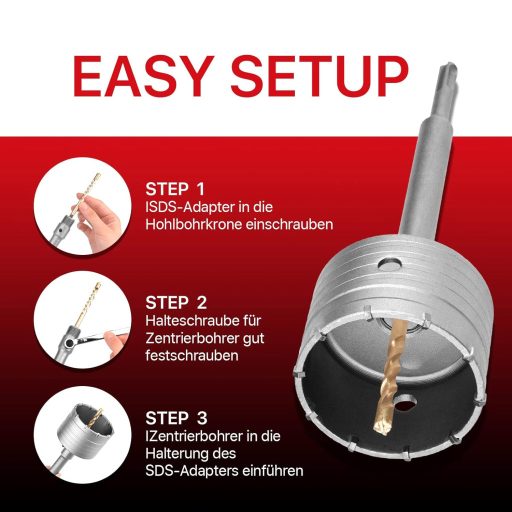 EASY SETUP

STEP 1
ISDS-Adapter in die Hohlbohrkrone einschrauben

STEP 2
Halteschraube für Zentrierbohrer gut festschrauben

STEP 3
IZentrierbohrer in die Halterung des SDS-Adapters einführen