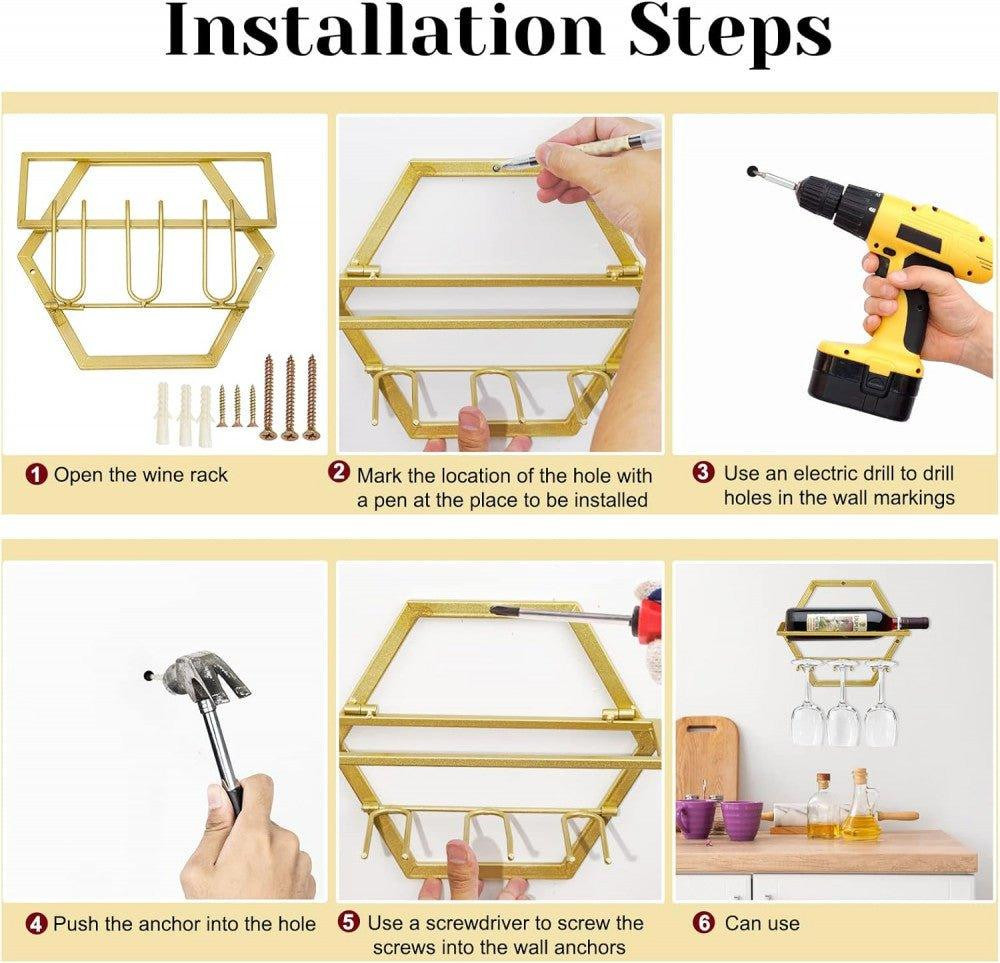 Installation Steps

1 Open the wine rack

2 Mark the location of the hole with a pen at the place to be installed

3 Use an electric drill to drill holes in the wall markings

4 Push the anchor into the hole

5 Use a screwdriver to screw the screws into the wall anchors

6 Can use