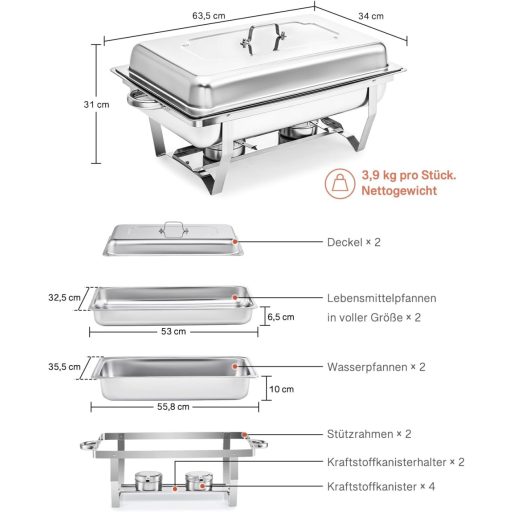 63,5 cm
34 cm
31 cm

3,9 kg pro Stück. Nettogewicht

Deckel × 2

32,5 cm
6,5 cm
53 cm
Lebensmittelpfannen in voller Größe × 2

35,5 cm
10 cm
55,8 cm
Wasserpfannen × 2

Stützrahmen × 2
Kraftstoffkanisterhalter × 2
Kraftstoffkanister × 4