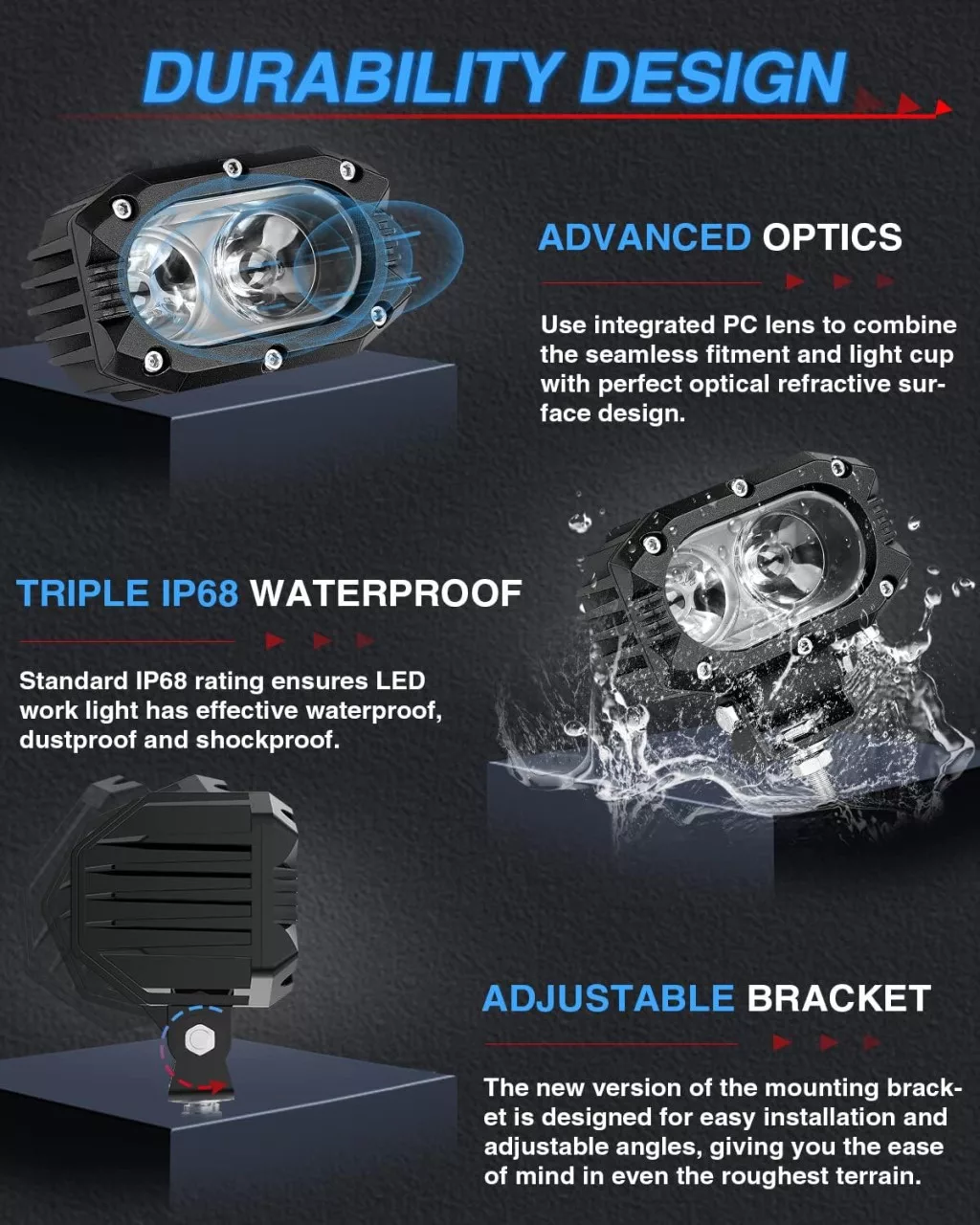 DURABILITY DESIGN

ADVANCED OPTICS

Use integrated PC lens to combine the seamless fitment and light cup with perfect optical refractive surface design.

TRIPLE IP68 WATERPROOF

Standard IP68 rating ensures LED work light has effective waterproof, dustproof and shockproof.

ADJUSTABLE BRACKET

The new version of the mounting bracket is designed for easy installation and adjustable angles, giving you the ease of mind in even the roughest terrain.