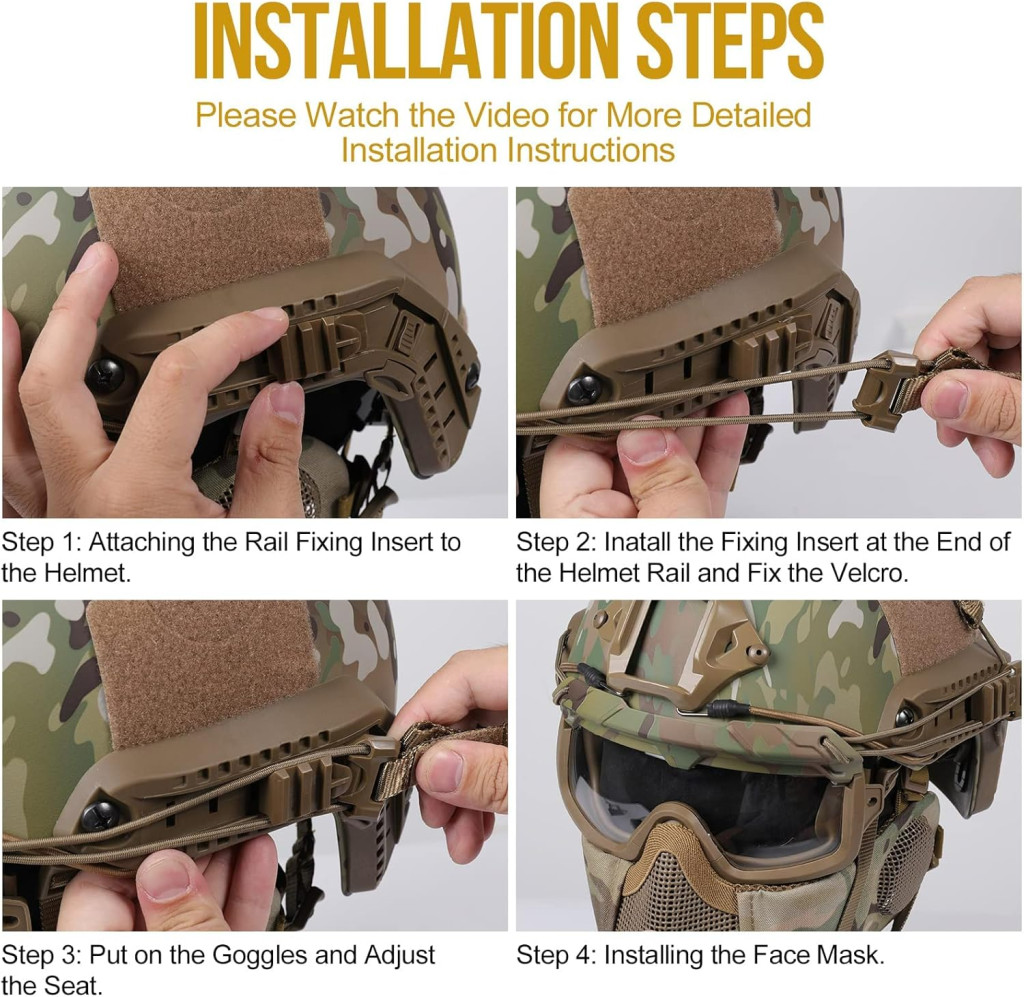 INSTALLATION STEPS

Please Watch the Video for More Detailed Installation Instructions

Step 1: Attaching the Rail Fixing Insert to the Helmet.

Step 2: Inatall the Fixing Insert at the End of the Helmet Rail and Fix the Velcro.

Step 3: Put on the Goggles and Adjust the Seat.

Step 4: Installing the Face Mask.