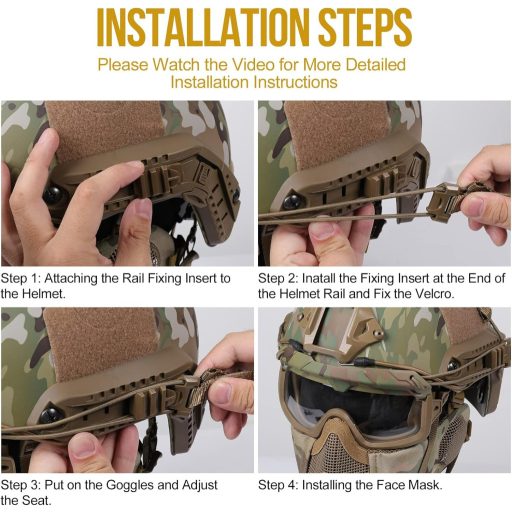 INSTALLATION STEPS

Please Watch the Video for More Detailed Installation Instructions

Step 1: Attaching the Rail Fixing Insert to the Helmet.

Step 2: Inatall the Fixing Insert at the End of the Helmet Rail and Fix the Velcro.

Step 3: Put on the Goggles and Adjust the Seat.

Step 4: Installing the Face Mask.