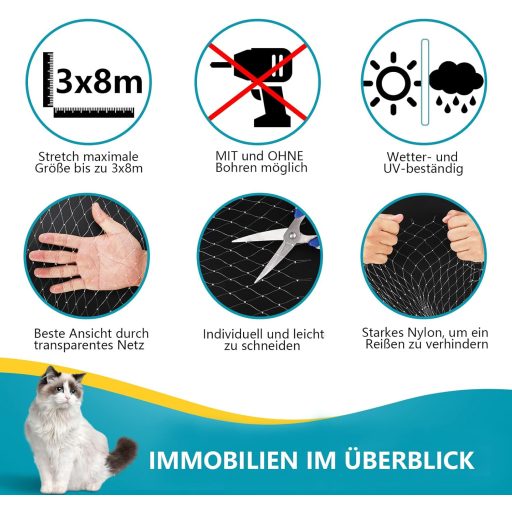 3x8m

Stretch maximale Größe bis zu 3x8m

MIT und OHNE Bohren möglich

Wetter- und UV-beständig

Beste Ansicht durch transparentes Netz

Individuell und leicht zu schneiden

Starkes Nylon, um ein Reißen zu verhindern

IMMOBILIEN IM ÜBERBLICK