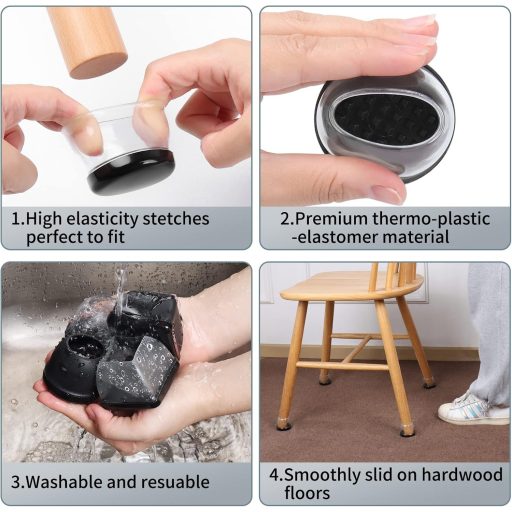 1.High elasticity stetches perfect to fit

2.Premium thermo-plastic -elastomer material

3.Washable and resuable

4.Smoothly slid on hardwood floors