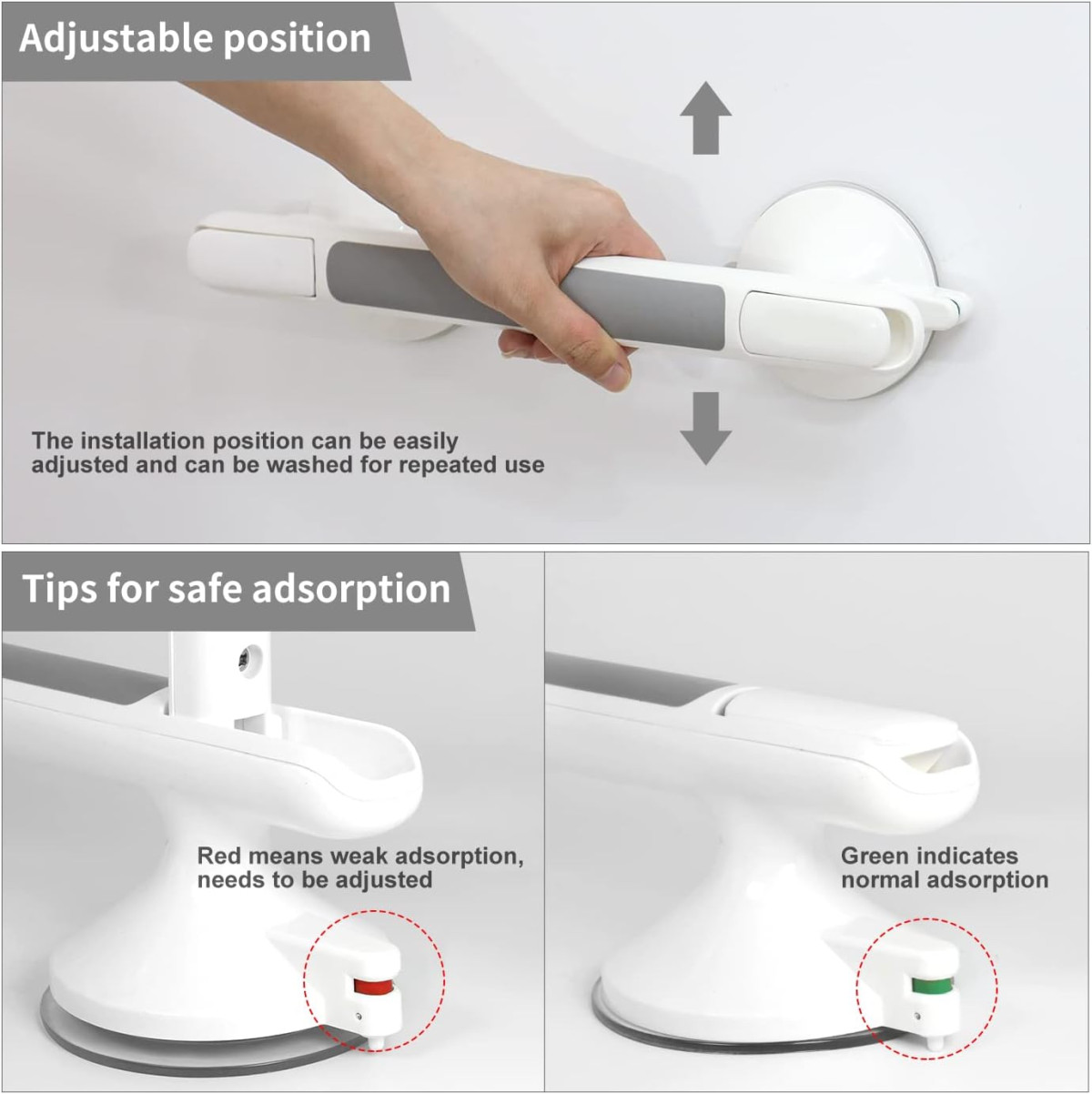 Adjustable position

The installation position can be easily adjusted and can be washed for repeated use

Tips for safe adsorption

Red means weak adsorption, needs to be adjusted

Green indicates normal adsorption