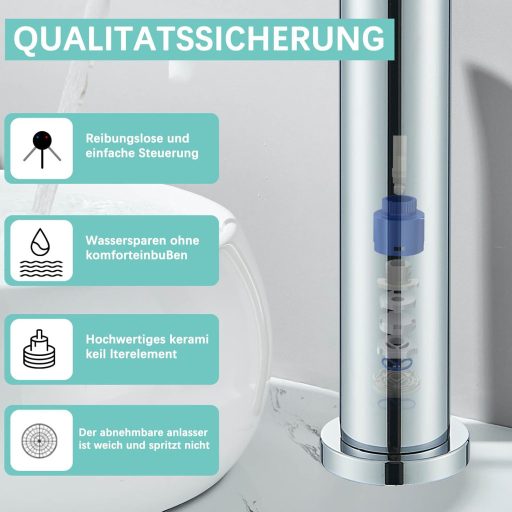 QUALITATSSICHERUNG

Reibungslose und einfache Steuerung

Wassersparen ohne komforteinbuBen

Hochwertiges kerami keil lterelement

Der abnehmbare anlasser ist weich und spritzt nicht