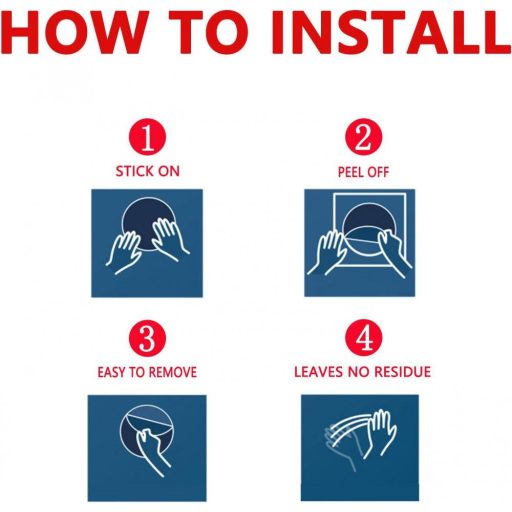 HOW TO INSTALL

1
STICK ON

2
PEEL OFF

3
EASY TO REMOVE

4
LEAVES NO RESIDUE