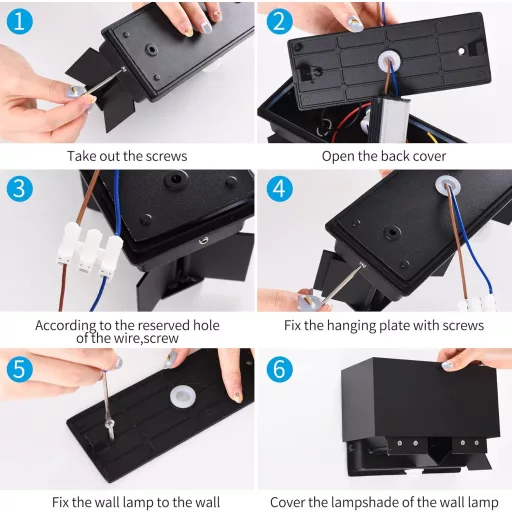 1
Take out the screws

2
Open the back cover

3
According to the reserved hole of the wire,screw

4
Fix the hanging plate with screws

5
Fix the wall lamp to the wall

6
Cover the lampshade of the wall lamp