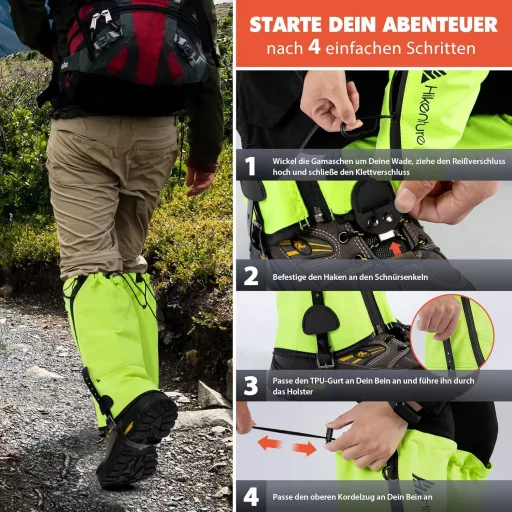 STARTE DEIN ABENTEUER
nach 4 einfachen Schritten

Hikenture

1 Wickel die Gamaschen um Deine Wade, ziehe den Reißverschluss hoch und schließe den Klettverschluss

2 Befestige den Haken an den Schnürsenkeln

3 Passe den TPU-Gurt an Dein Bein an und führe ihn durch das Holster

4 Passe den oberen Kordelzug an Dein Bein an