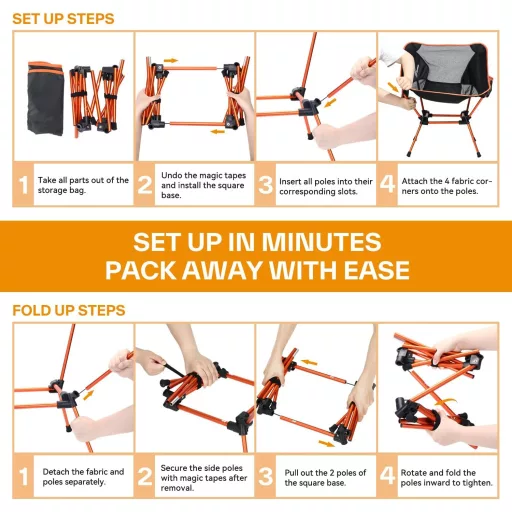 SET UP STEPS

1 Take all parts out of the storage bag.

2 Undo the magic tapes and install the square base.

3 Insert all poles into their corresponding slots.

4 Attach the 4 fabric corners onto the poles.

SET UP IN MINUTES
PACK AWAY WITH EASE

FOLD UP STEPS

1 Detach the fabric and poles separately.

2 Secure the side poles with magic tapes after removal.

3 Pull out the 2 poles of the square base.

4 Rotate and fold the poles inward to tighten.