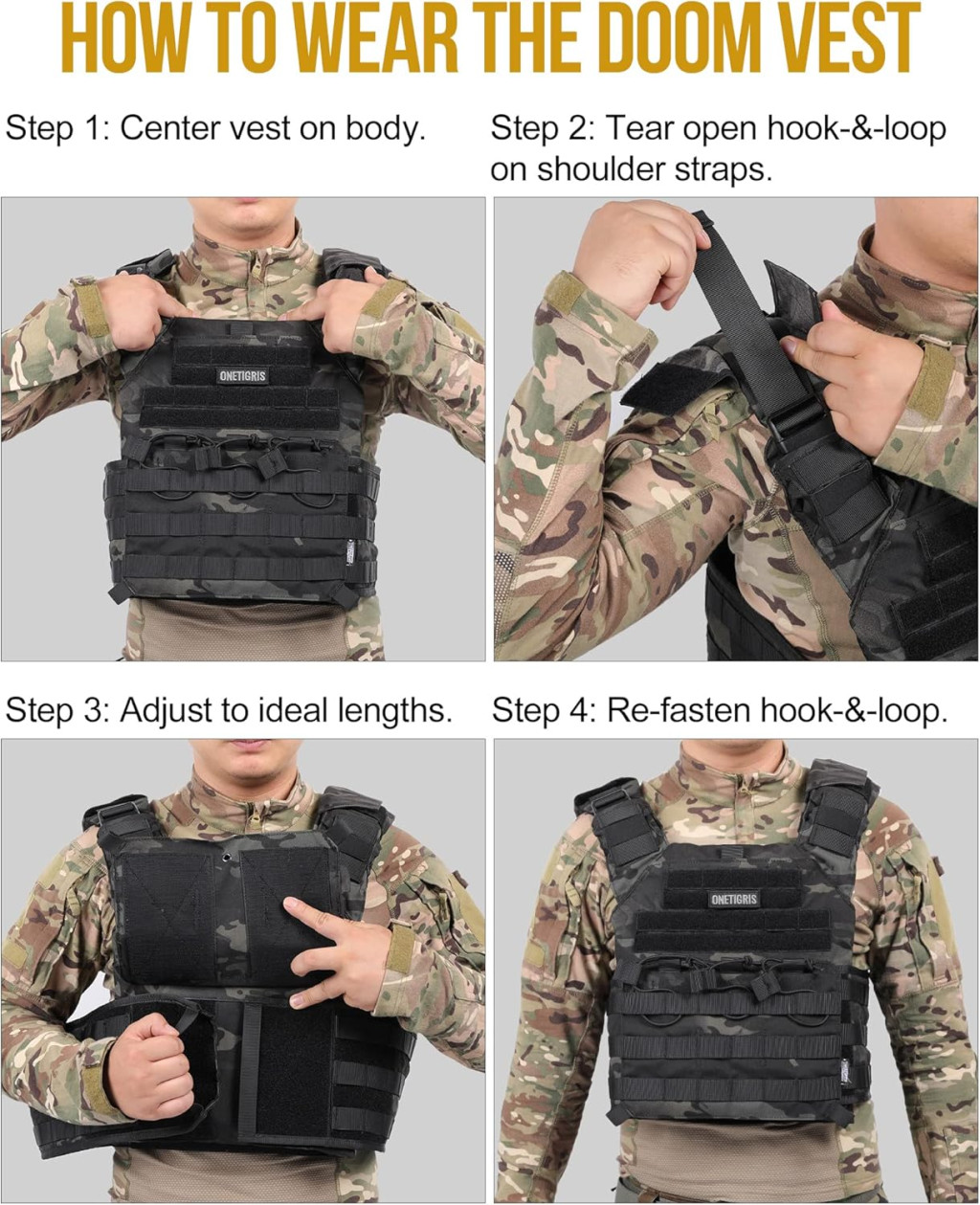 HOW TO WEAR THE DOOM VEST

Step 1: Center vest on body.

ONETIGRIS

Step 2: Tear open hook-&-loop on shoulder straps.

Step 3: Adjust to ideal lengths.

Step 4: Re-fasten hook-&-loop.

ONETIGRIS