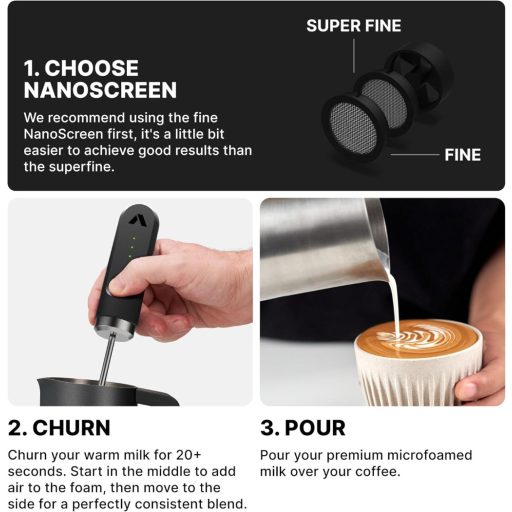 1. CHOOSE NANOSCREEN

We recommend using the fine NanoScreen first, it's a little bit easier to achieve good results than the superfine.

SUPER FINE

FINE

2. CHURN

Churn your warm milk for 20+ seconds. Start in the middle to add air to the foam, then move to the side for a perfectly consistent blend.

3. POUR

Pour your premium microfoamed milk over your coffee.