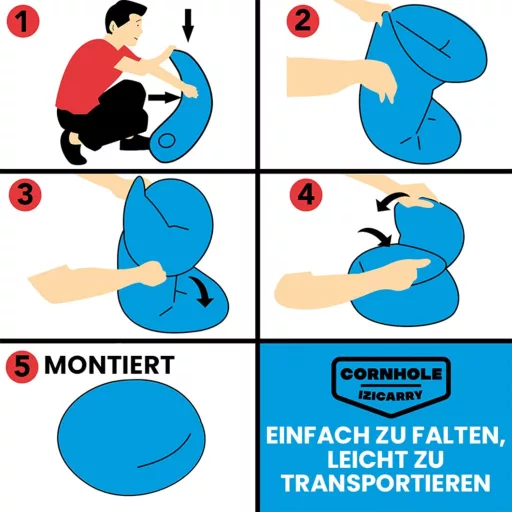 1

2

3

4

5 MONTIERT

CORNHOLE
IZICARRY

EINFACH ZU FALTEN, LEICHT ZU TRANSPORTIEREN