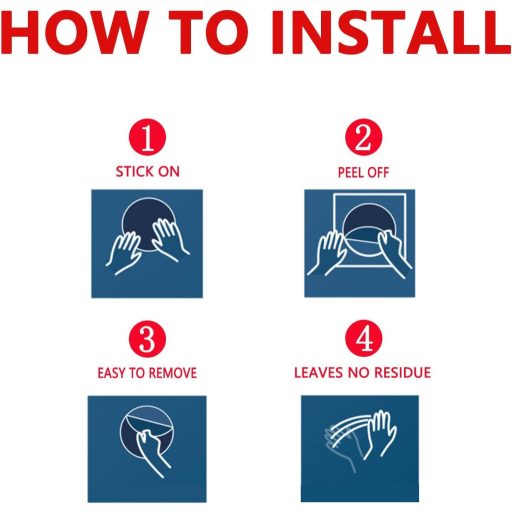 HOW TO INSTALL

1
STICK ON

2
PEEL OFF

3
EASY TO REMOVE

4
LEAVES NO RESIDUE