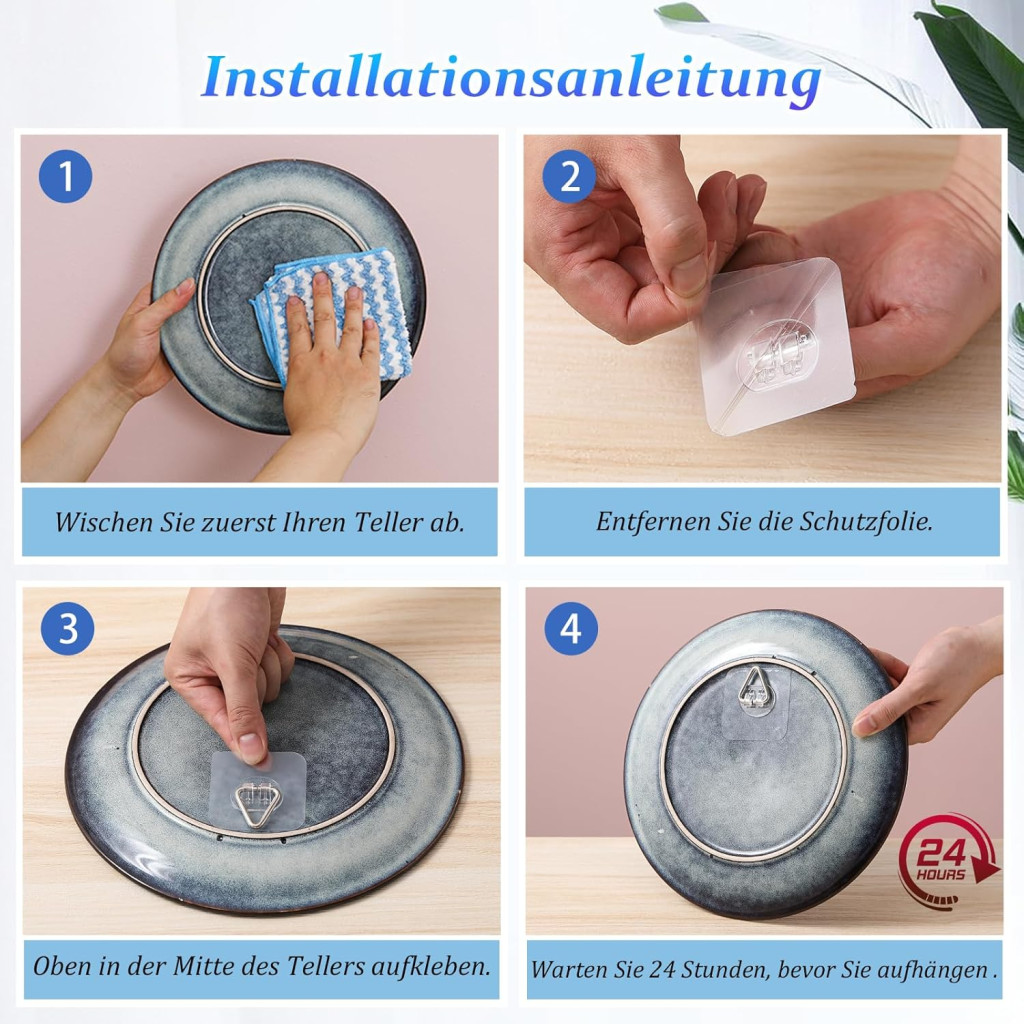 Installationsanleitung

1

Wischen Sie zuerst Ihren Teller ab.

2

Entfernen Sie die Schutzfolie.

3

Oben in der Mitte des Tellers aufkleben.

4

24 HOURS

Warten Sie 24 Stunden, bevor Sie aufhängen .