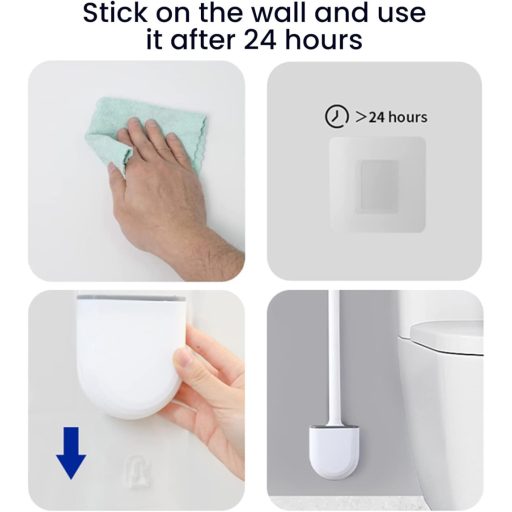 Stick on the wall and use it after 24 hours

>24 hours