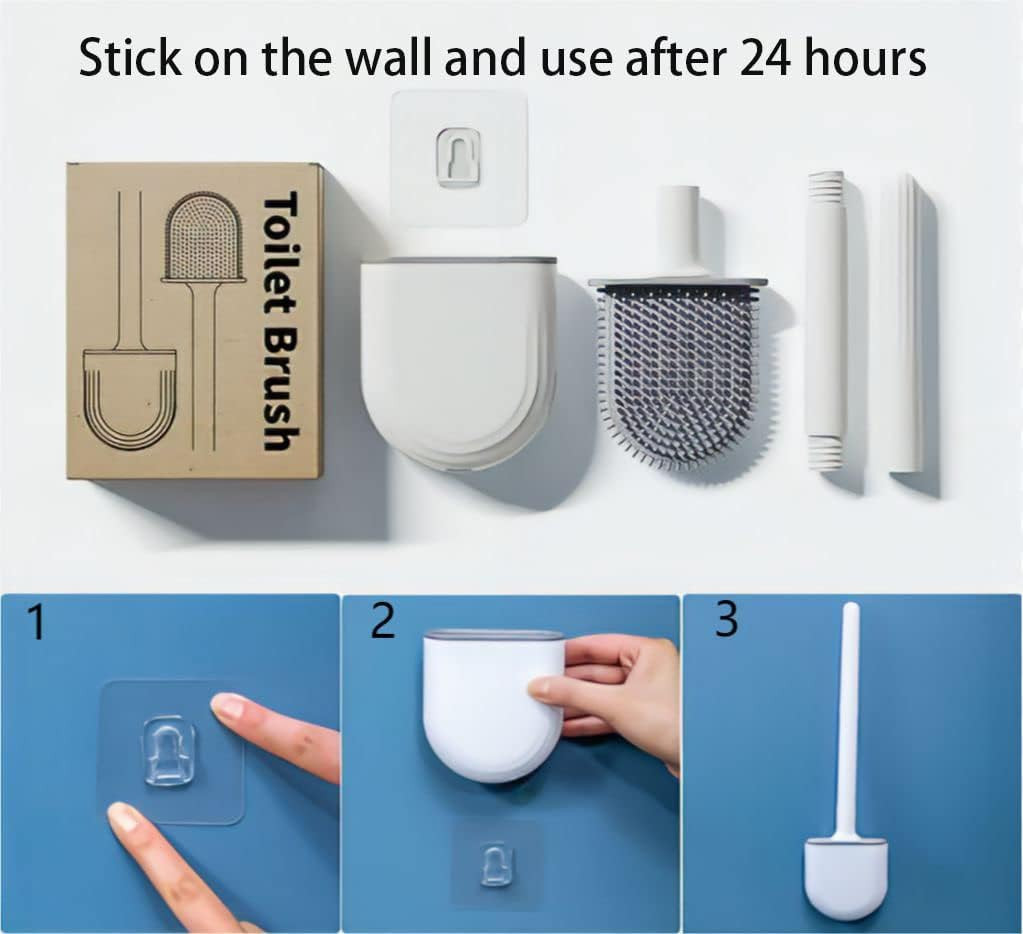 Stick on the wall and use after 24 hours

Toilet Brush

1

2

3