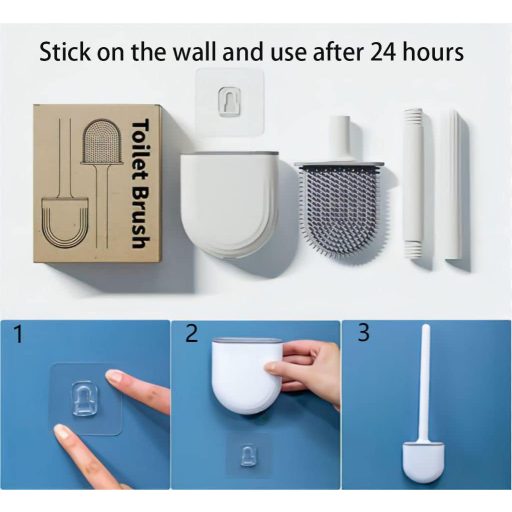 Stick on the wall and use after 24 hours

Toilet Brush

1

2

3