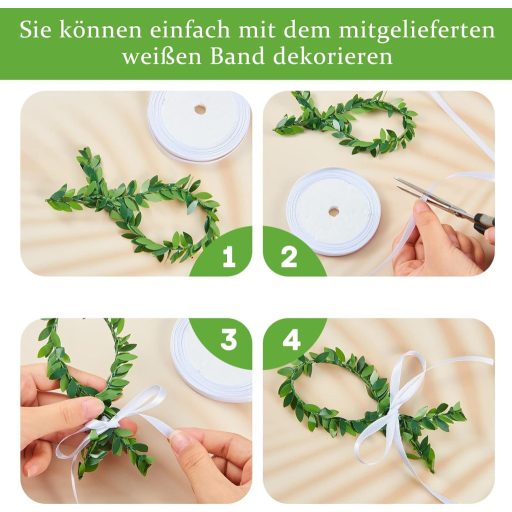 Sie können einfach mit dem mitgelieferten weißen Band dekorieren

1

2

3

4