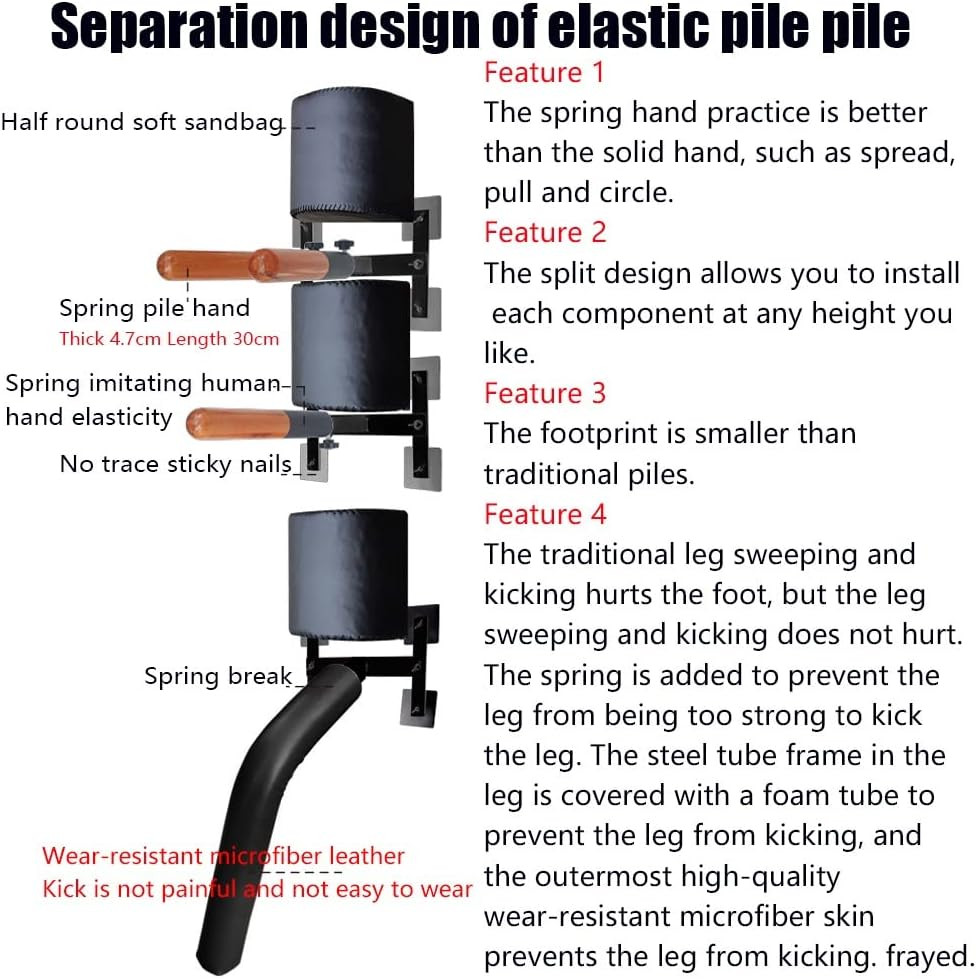 Separation design of elastic pile pile

Half round soft sandbag

Spring pile hand
Thick 4.7cm Length 30cm

Spring imitating human hand elasticity

No trace sticky nails

Spring break

Wear-resistant microfiber leather
Kick is not painful and not easy to wear

Feature 1
The spring hand practice is better than the solid hand, such as spread, pull and circle.

Feature 2
The split design allows you to install each component at any height you like.

Feature 3
The footprint is smaller than traditional piles.

Feature 4
The traditional leg sweeping and kicking hurts the foot, but the leg sweeping and kicking does not hurt. The spring is added to prevent the leg from being too strong to kick the leg. The steel tube frame in the leg is covered with a foam tube to prevent the leg from kicking, and the outermost high-quality wear-resistant microfiber skin prevents the leg from kicking. frayed.