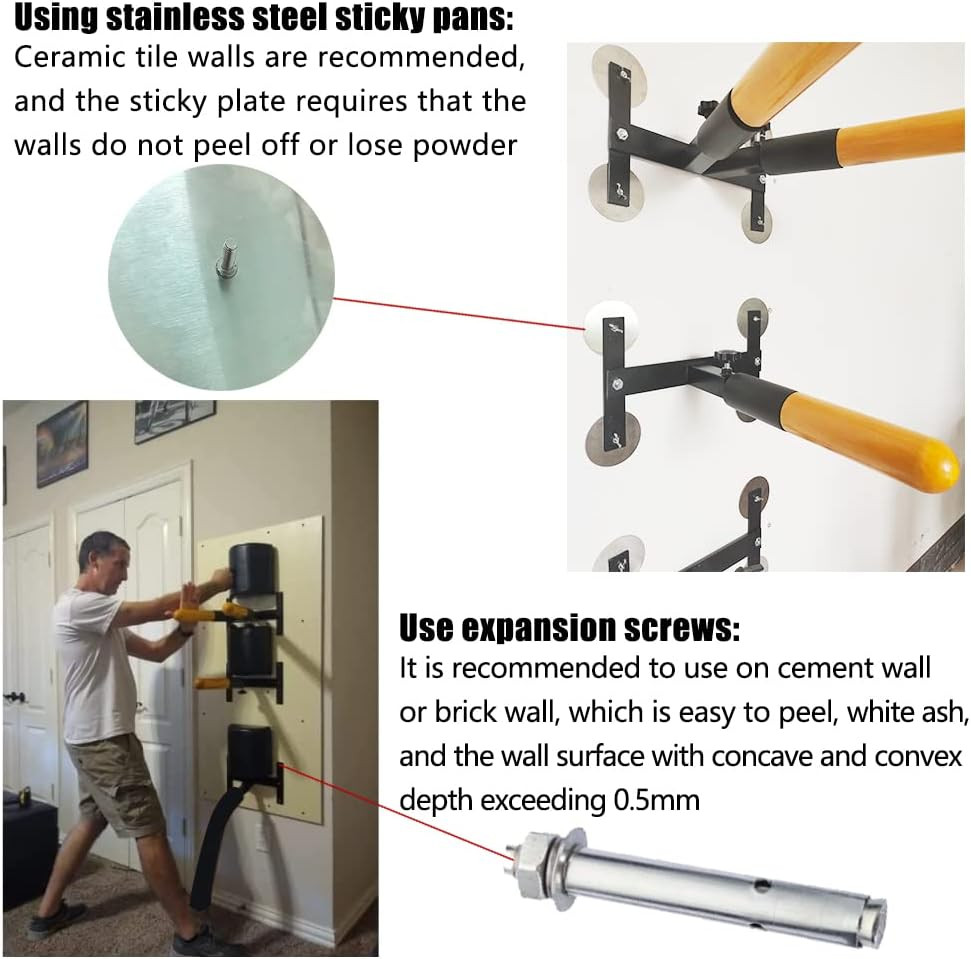 Using stainless steel sticky pans:
Ceramic tile walls are recommended, and the sticky plate requires that the walls do not peel off or lose powder

Use expansion screws:
It is recommended to use on cement wall or brick wall, which is easy to peel, white ash, and the wall surface with concave and convex depth exceeding 0.5mm