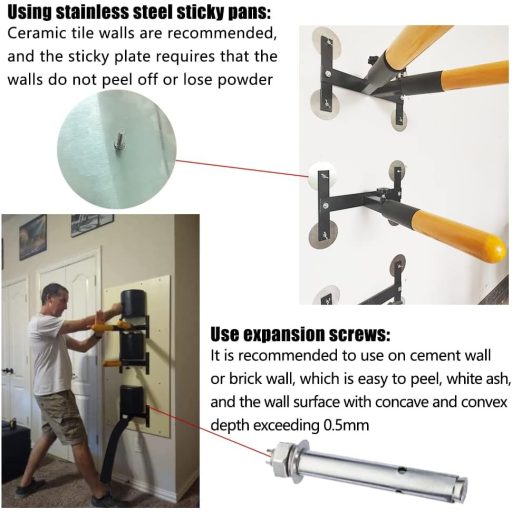 Using stainless steel sticky pans:
Ceramic tile walls are recommended, and the sticky plate requires that the walls do not peel off or lose powder

Use expansion screws:
It is recommended to use on cement wall or brick wall, which is easy to peel, white ash, and the wall surface with concave and convex depth exceeding 0.5mm