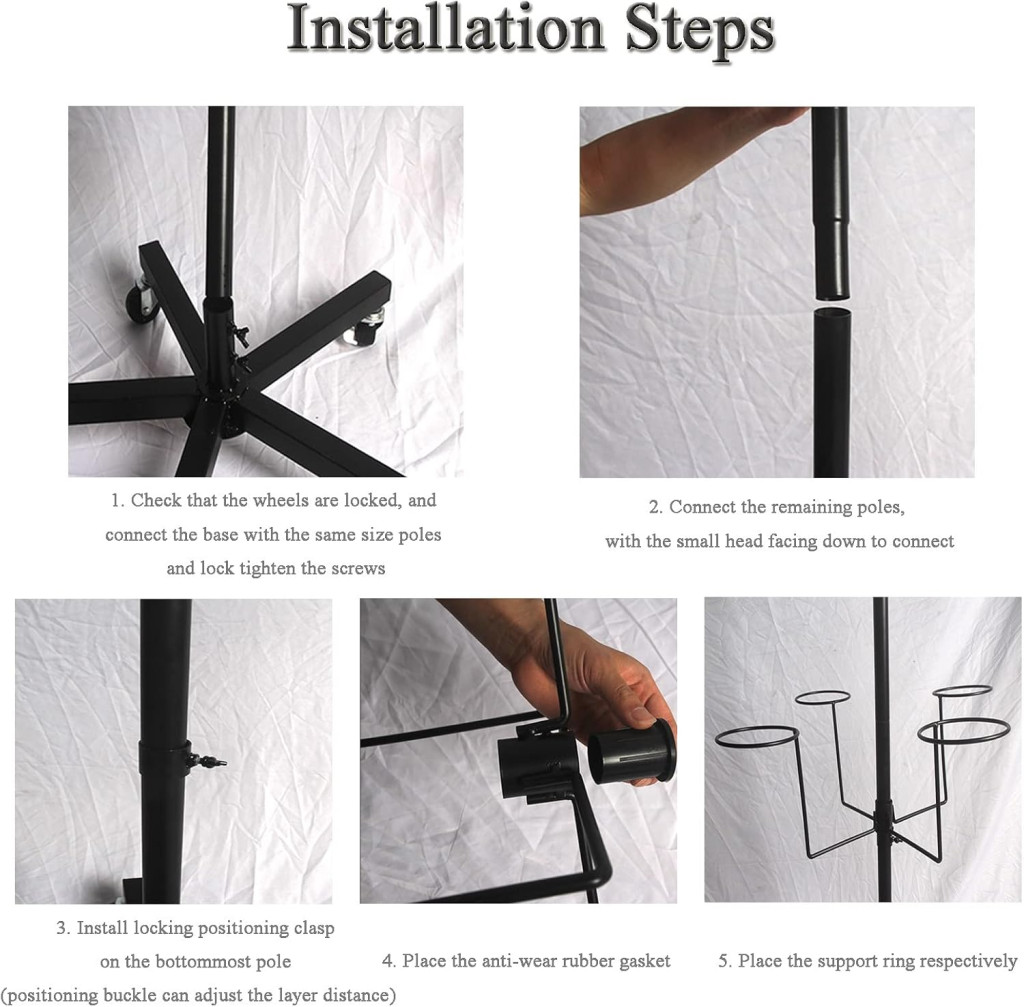 Installation Steps

1. Check that the wheels are locked, and connect the base with the same size poles and lock tighten the screws

2. Connect the remaining poles, with the small head facing down to connect

3. Install locking positioning clasp on the bottommost pole (positioning buckle can adjust the layer distance)

4. Place the anti-wear rubber gasket

5. Place the support ring respectively