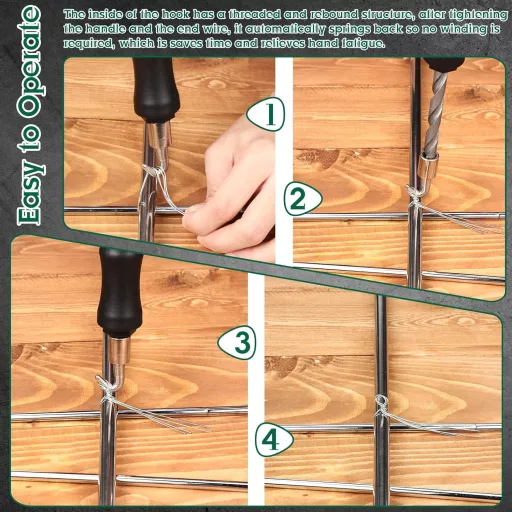 Easy to Operate

The inside of the hook has a threaded and rebound structure, after tightening the handle and the end wire, it automatically springs back so no winding is required, which is saves time and relieves hand fatigue.

1

2

3

4