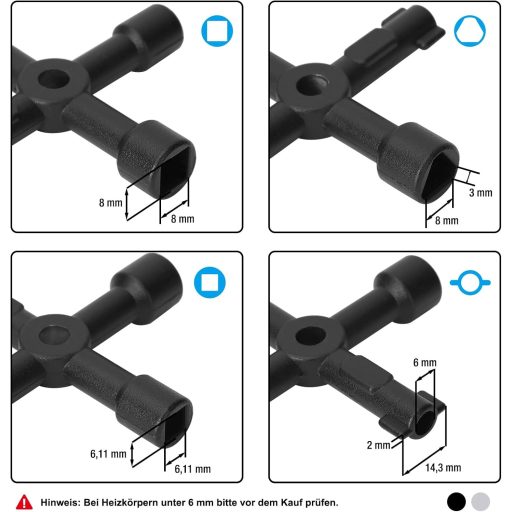 8 mm
8 mm

3 mm
8 mm

6,11 mm
6,11 mm

6 mm
2 mm
14,3 mm

Hinweis: Bei Heizkörpern unter 6 mm bitte vor dem Kauf prüfen.