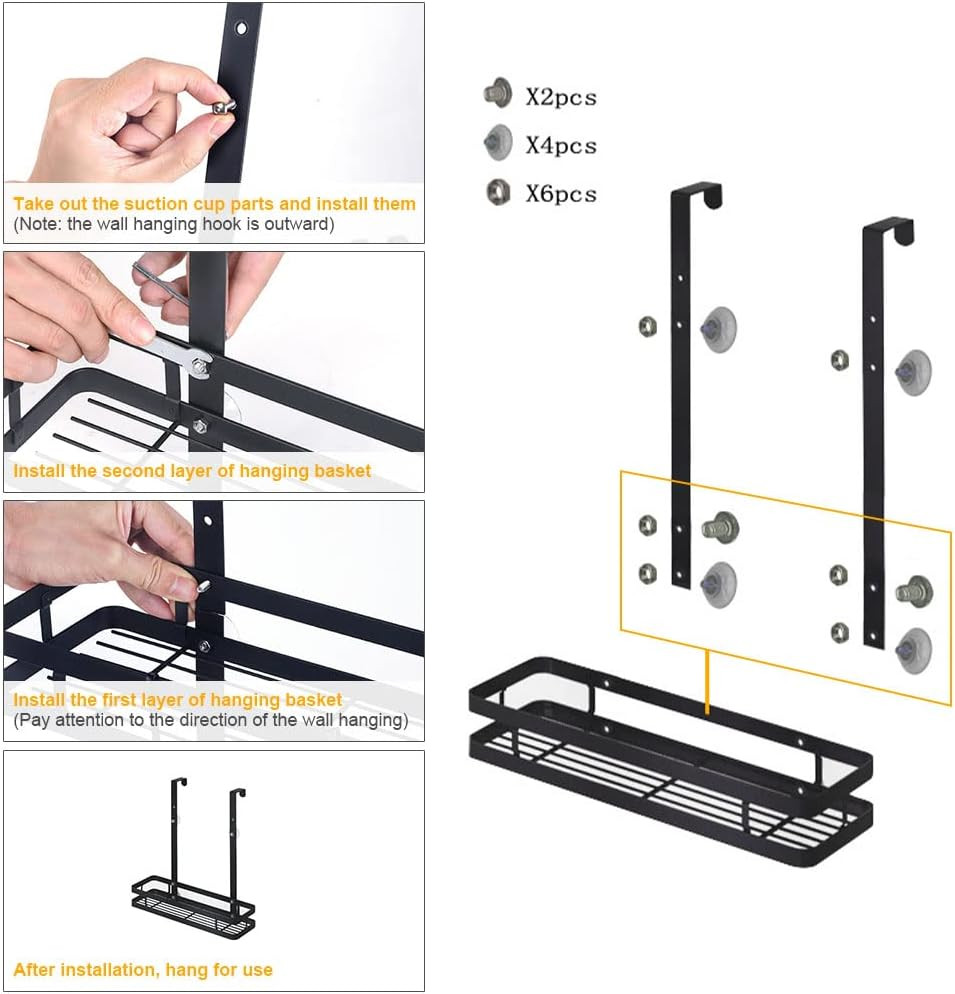 Take out the suction cup parts and install them
(Note: the wall hanging hook is outward)

Install the second layer of hanging basket

Install the first layer of hanging basket
(Pay attention to the direction of the wall hanging)

After installation, hang for use

X2pcs
X4pcs
X6pcs