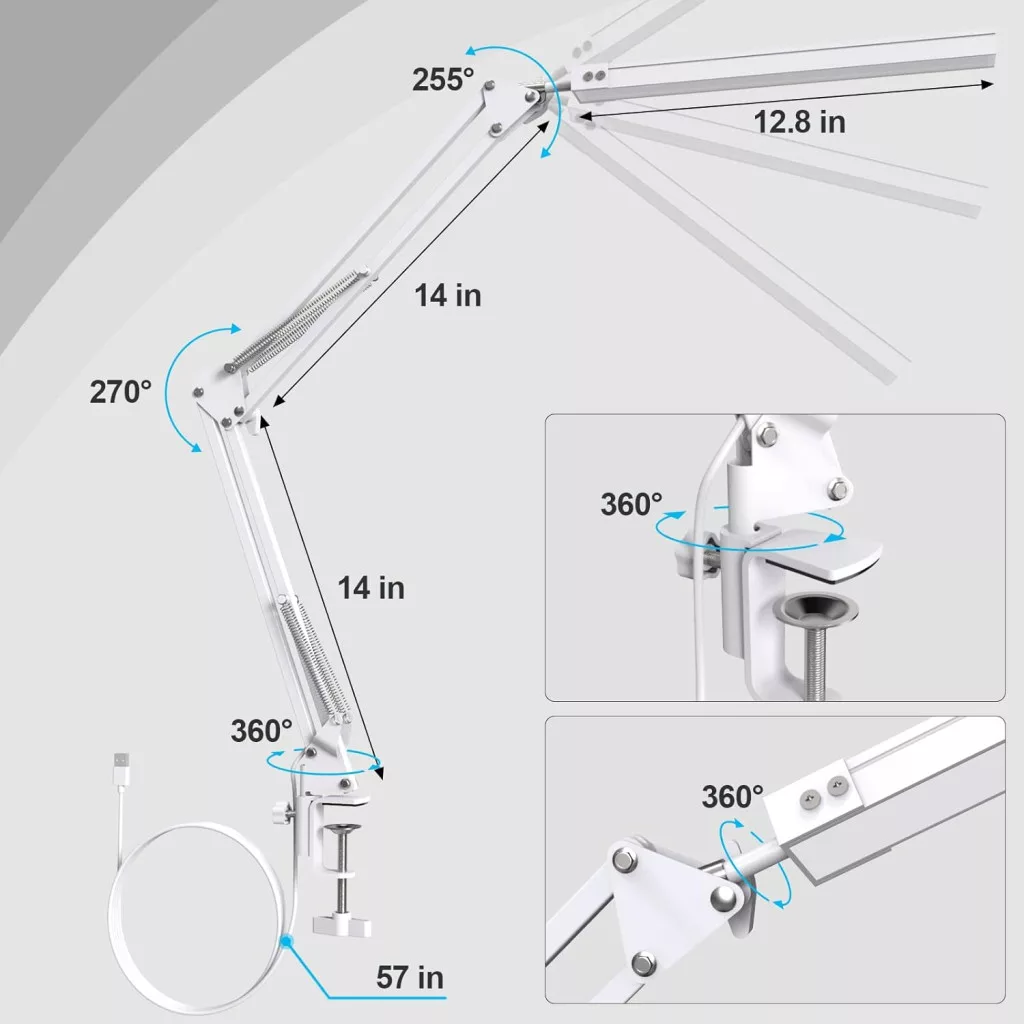 255°

12.8 in

14 in

270°

14 in

360°

57 in

360°

360°