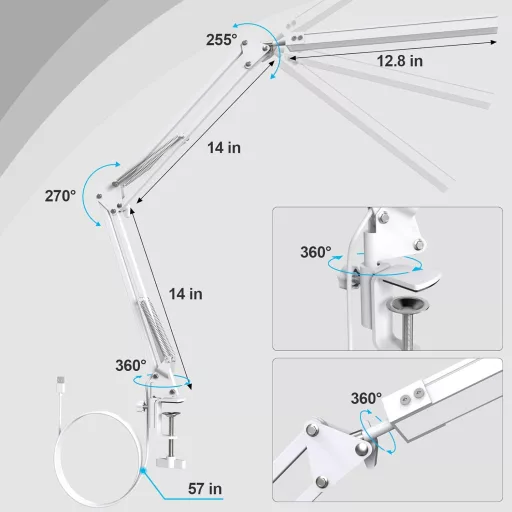 255°

12.8 in

14 in

270°

14 in

360°

57 in

360°

360°