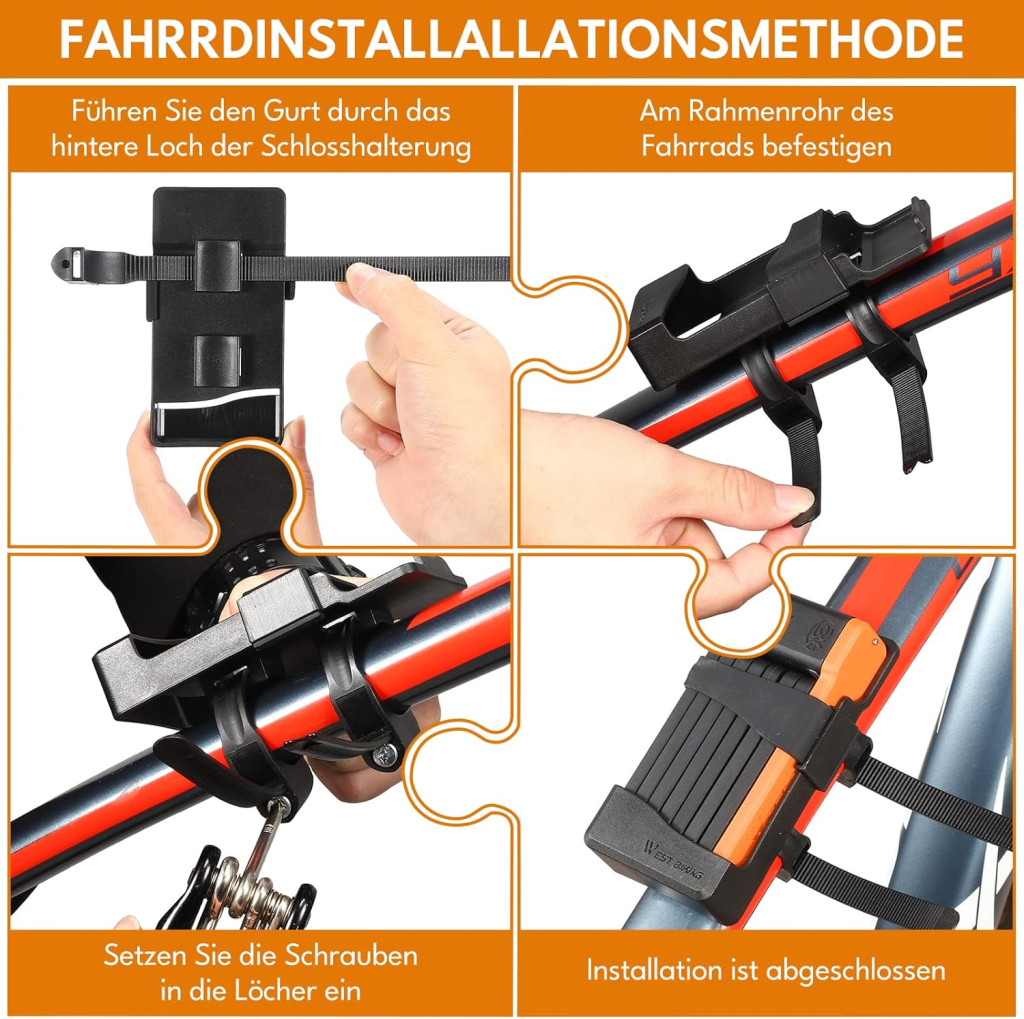 FAHRRDINSTALLALLATIONSMETHODE

Führen Sie den Gurt durch das hintere Loch der Schlosshalterung

Am Rahmenrohr des Fahrrads befestigen

Setzen Sie die Schrauben in die Löcher ein

Installation ist abgeschlossen

WEST BIKING