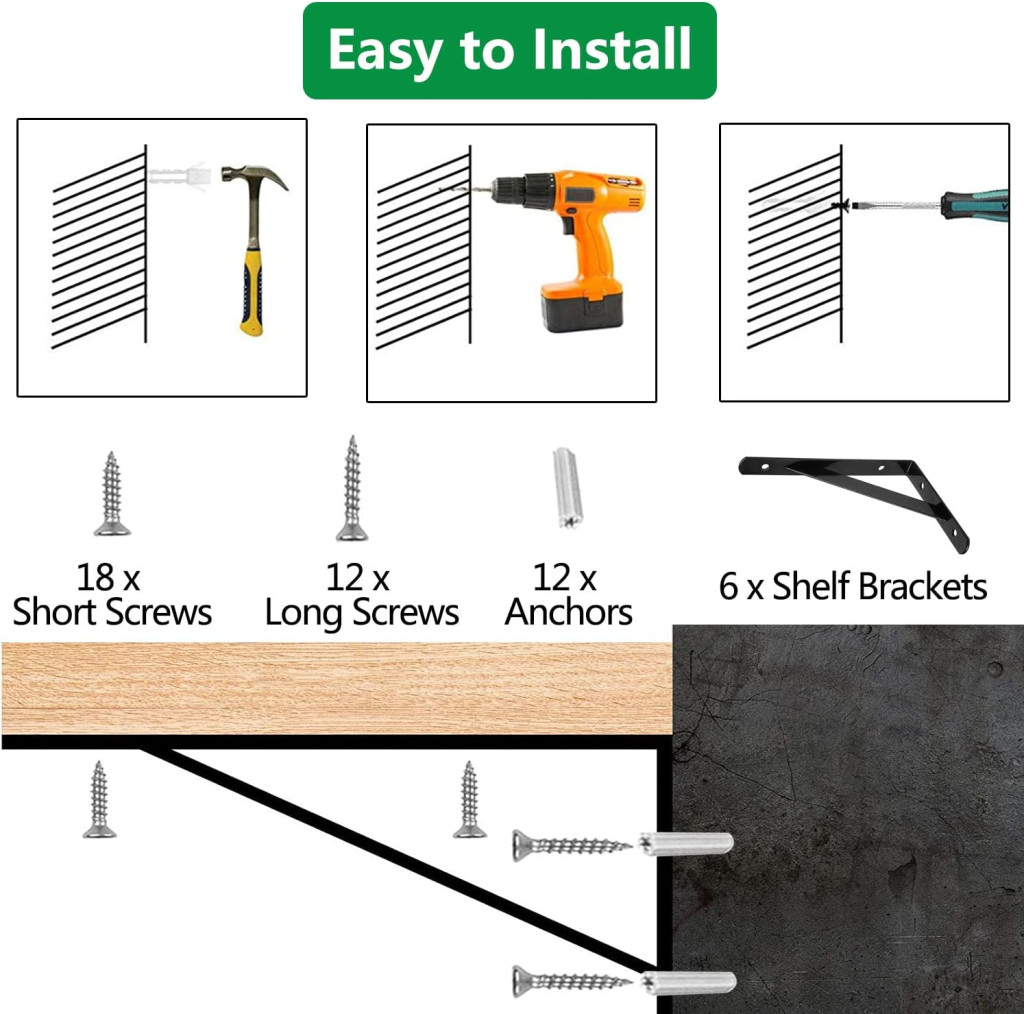 Easy to Install

18 x
Short Screws

12 x
Long Screws

12 x
Anchors

6 x Shelf Brackets