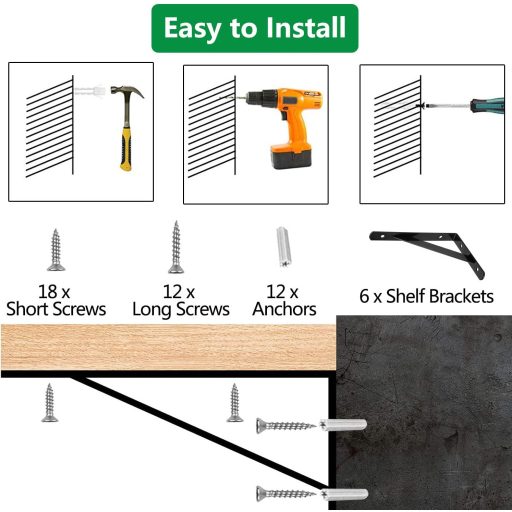 Easy to Install

18 x
Short Screws

12 x
Long Screws

12 x
Anchors

6 x Shelf Brackets