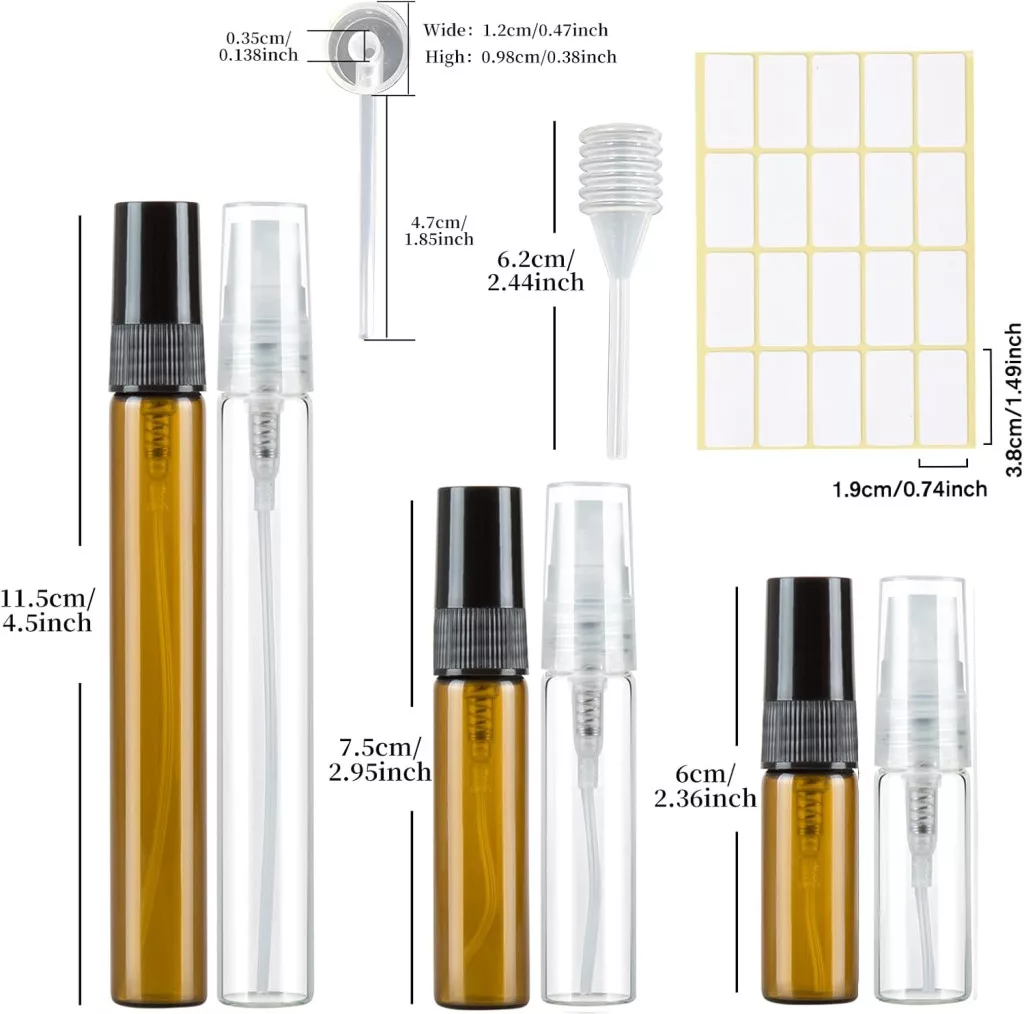 0.35cm/
0.138inch

Wide: 1.2cm/0.47inch
High: 0.98cm/0.38inch

4.7cm/
1.85inch

6.2cm/
2.44inch

3.8cm/1.49inch

1.9cm/0.74inch

11.5cm/
4.5inch

7.5cm/
2.95inch

6cm/
2.36inch