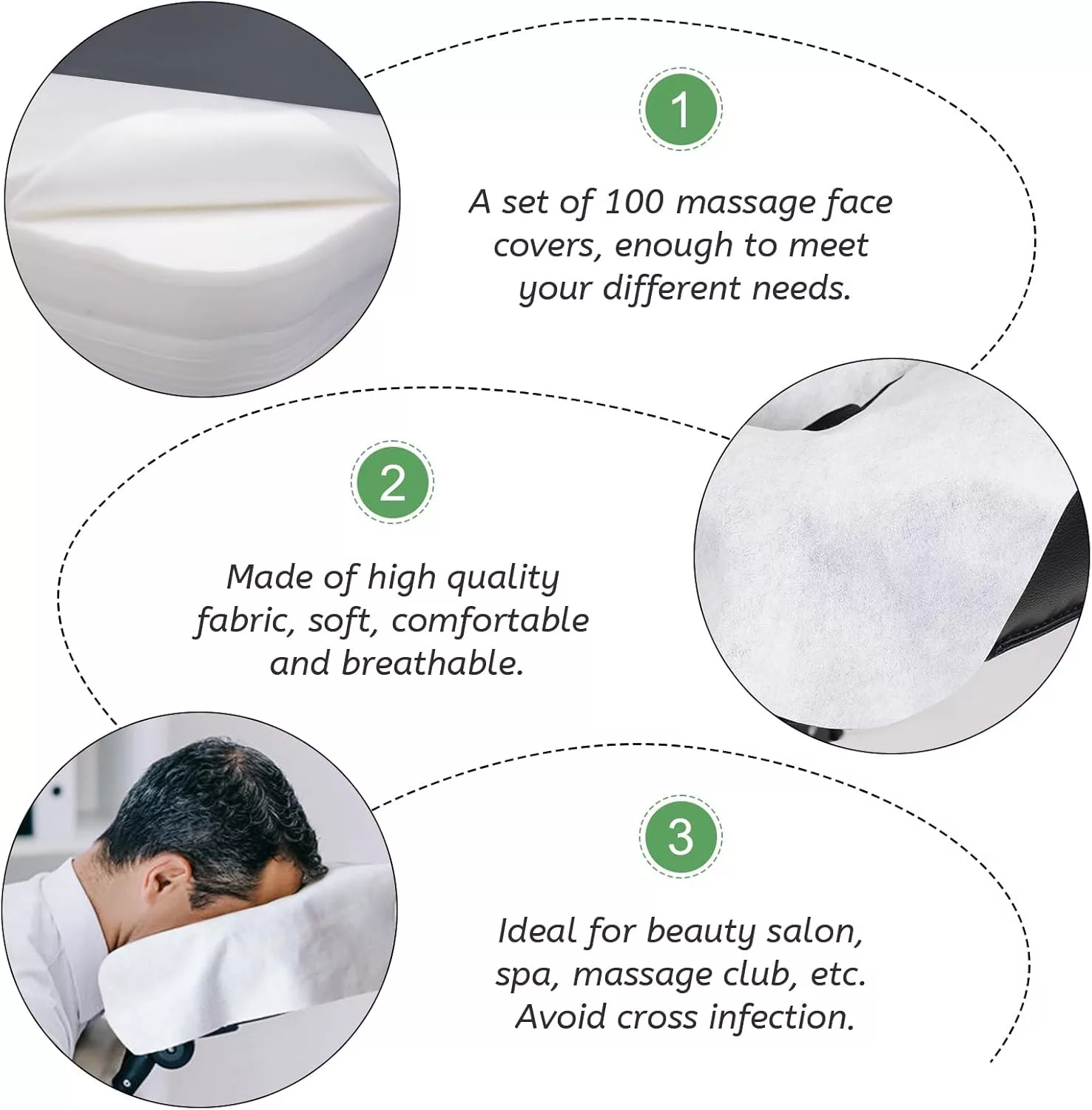 1

A set of 100 massage face covers, enough to meet your different needs.

2

Made of high quality fabric, soft, comfortable and breathable.

3

Ideal for beauty salon, spa, massage club, etc. Avoid cross infection.