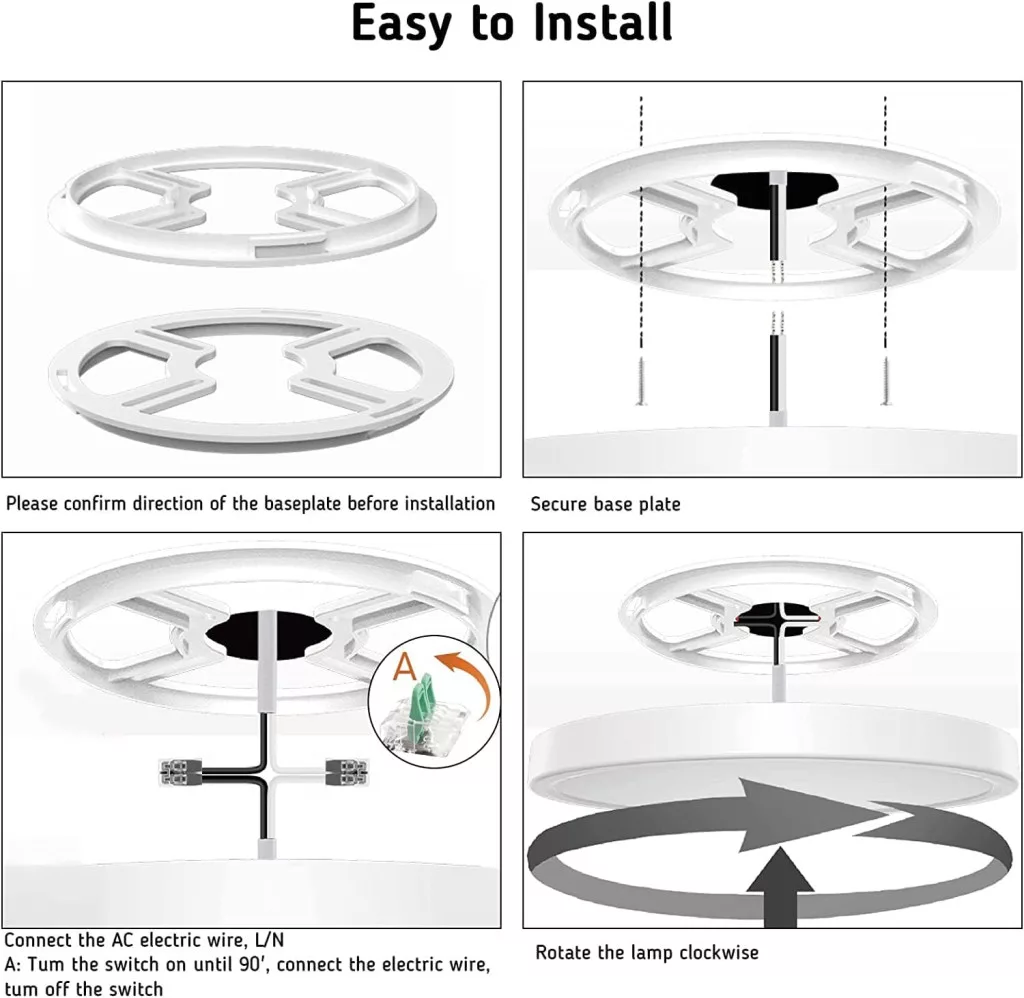 Easy to Install

Please confirm direction of the baseplate before installation

Secure base plate

A

Connect the AC electric wire, L/N
A: Tum the switch on until 90', connect the electric wire, tum off the switch

Rotate the lamp clockwise