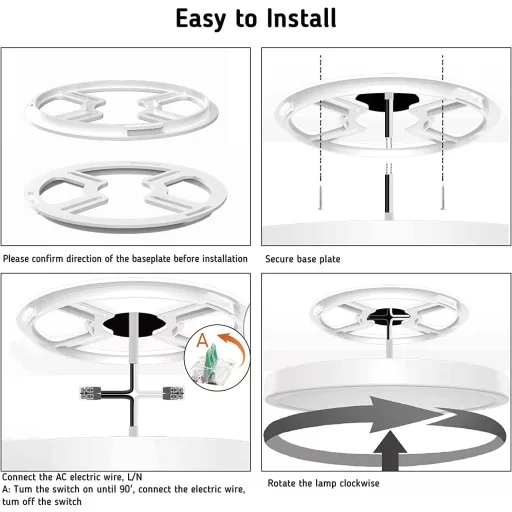 Easy to Install

Please confirm direction of the baseplate before installation

Secure base plate

A

Connect the AC electric wire, L/N
A: Tum the switch on until 90', connect the electric wire, tum off the switch

Rotate the lamp clockwise