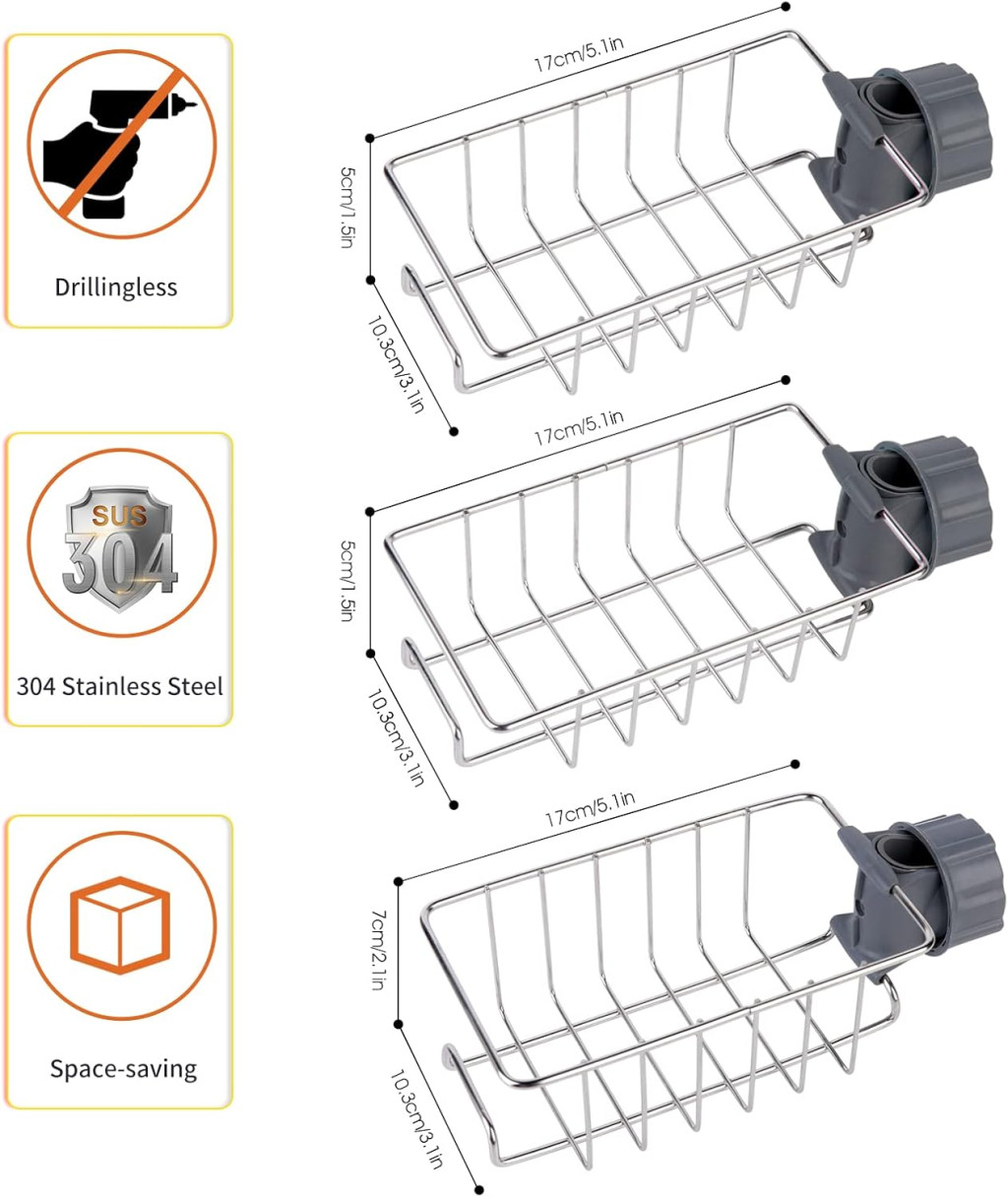 Drillingless

SUS 304

304 Stainless Steel

Space-saving

17cm/5.1in

5cm/1.5in

10.3cm/3.1in

17cm/5.1in

5cm/1.5in

10.3cm/3.1in

17cm/5.1in

7cm/2.1in

10.3cm/3.1in