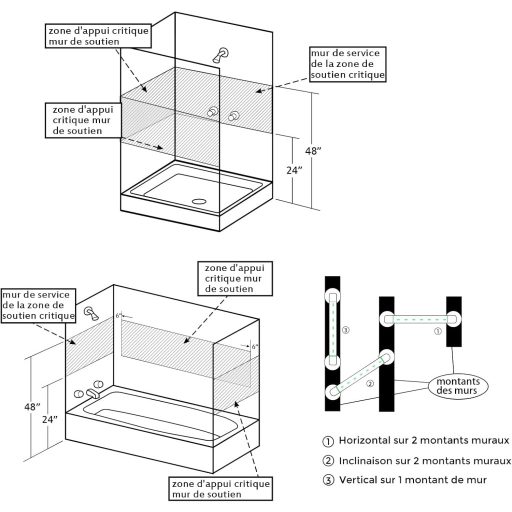 zone d'appui critique mur de soutien

mur de service de la zone de soutien critique

zone d'appui critique mur de soutien

48"

24"

zone d'appui critique mur de soutien

mur de service de la zone de soutien critique

6"

6"

48"

24"

zone d'appui critique mur de soutien

③

①

②

montants des murs

① Horizontal sur 2 montants muraux

② Inclinaison sur 2 montants muraux

③ Vertical sur 1 montant de mur