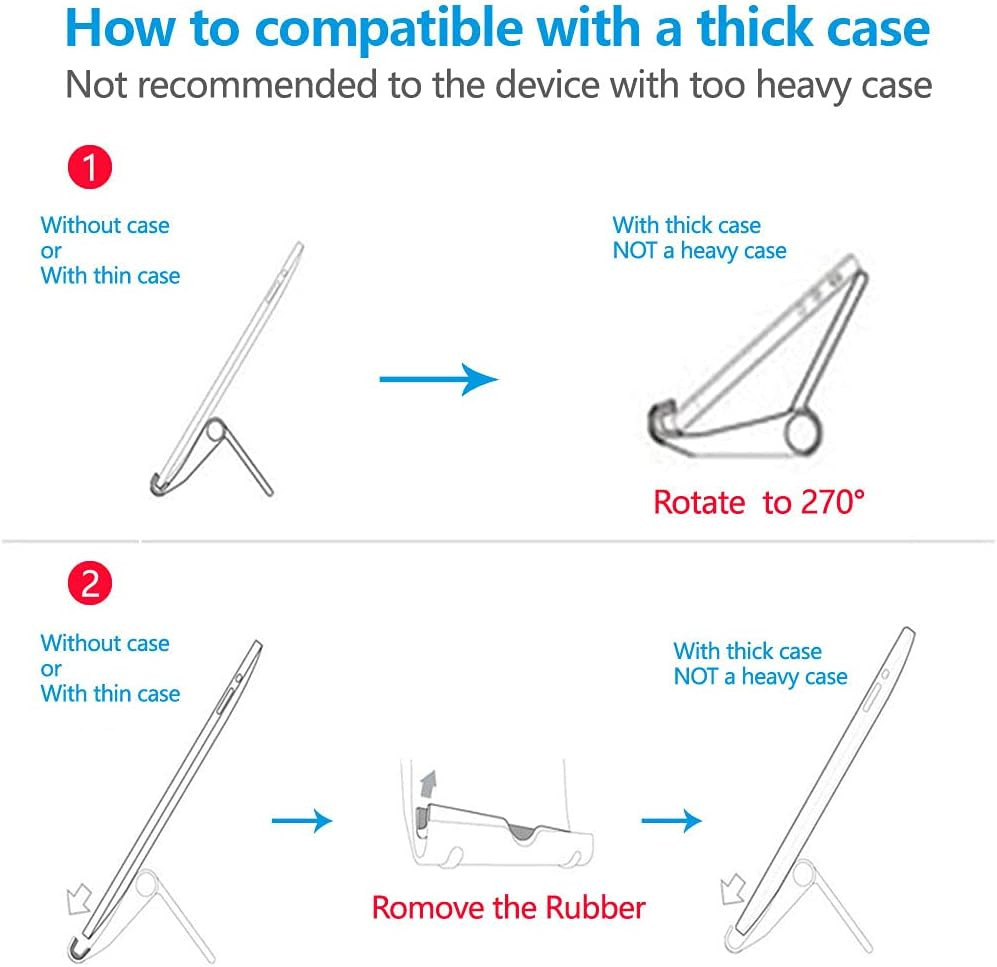 How to compatible with a thick case

Not recommended to the device with too heavy case

1

Without case
or
With thin case

With thick case
NOT a heavy case

Rotate to 270°

2

Without case
or
With thin case

Romove the Rubber

With thick case
NOT a heavy case