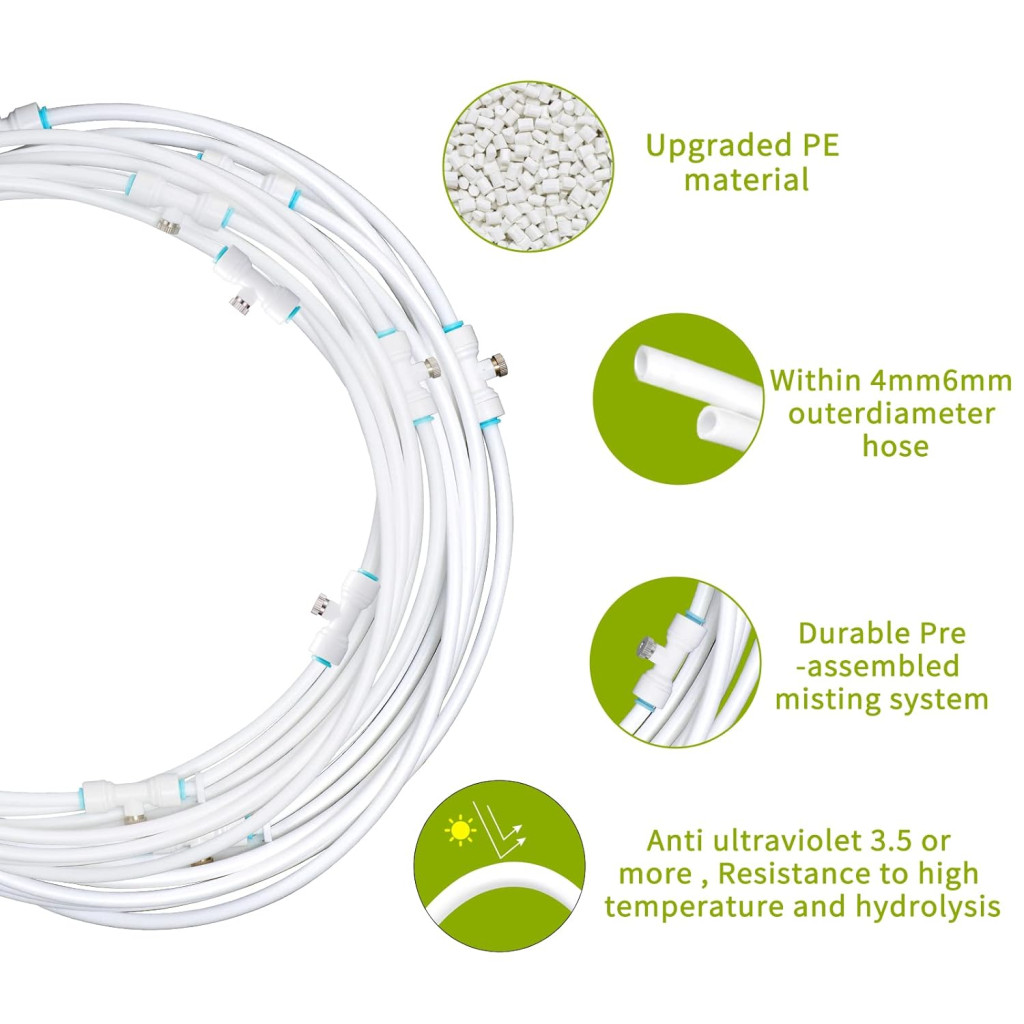 Upgraded PE material

Within 4mm6mm outerdiameter hose

Durable Pre -assembled misting system

Anti ultraviolet 3.5 or more , Resistance to high temperature and hydrolysis