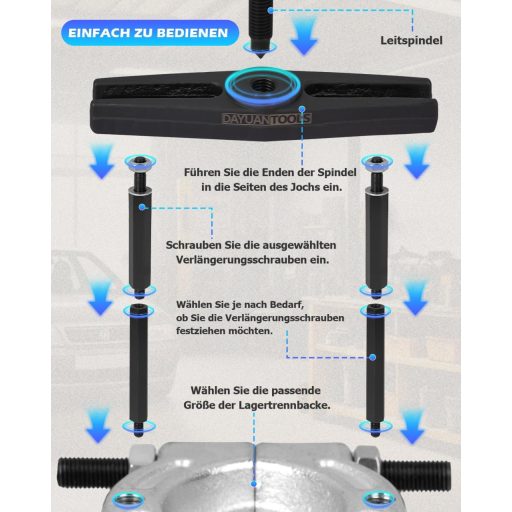 EINFACH ZU BEDIENEN

Leitspindel

DAYUANTOOLS

Führen Sie die Enden der Spindel in die Seiten des Jochs ein.

Schrauben Sie die ausgewählten Verlängerungsschrauben ein.

Wählen Sie je nach Bedarf, ob Sie die Verlängerungsschrauben festziehen möchten.

Wählen Sie die passende Größe der Lagertrennbacke.