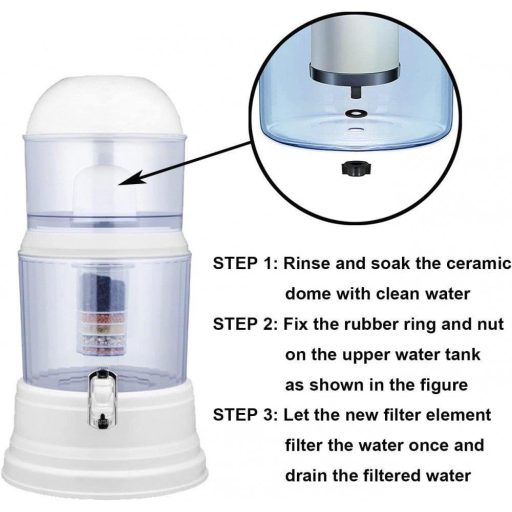 STEP 1: Rinse and soak the ceramic dome with clean water

STEP 2: Fix the rubber ring and nut on the upper water tank as shown in the figure

STEP 3: Let the new filter element filter the water once and drain the filtered water