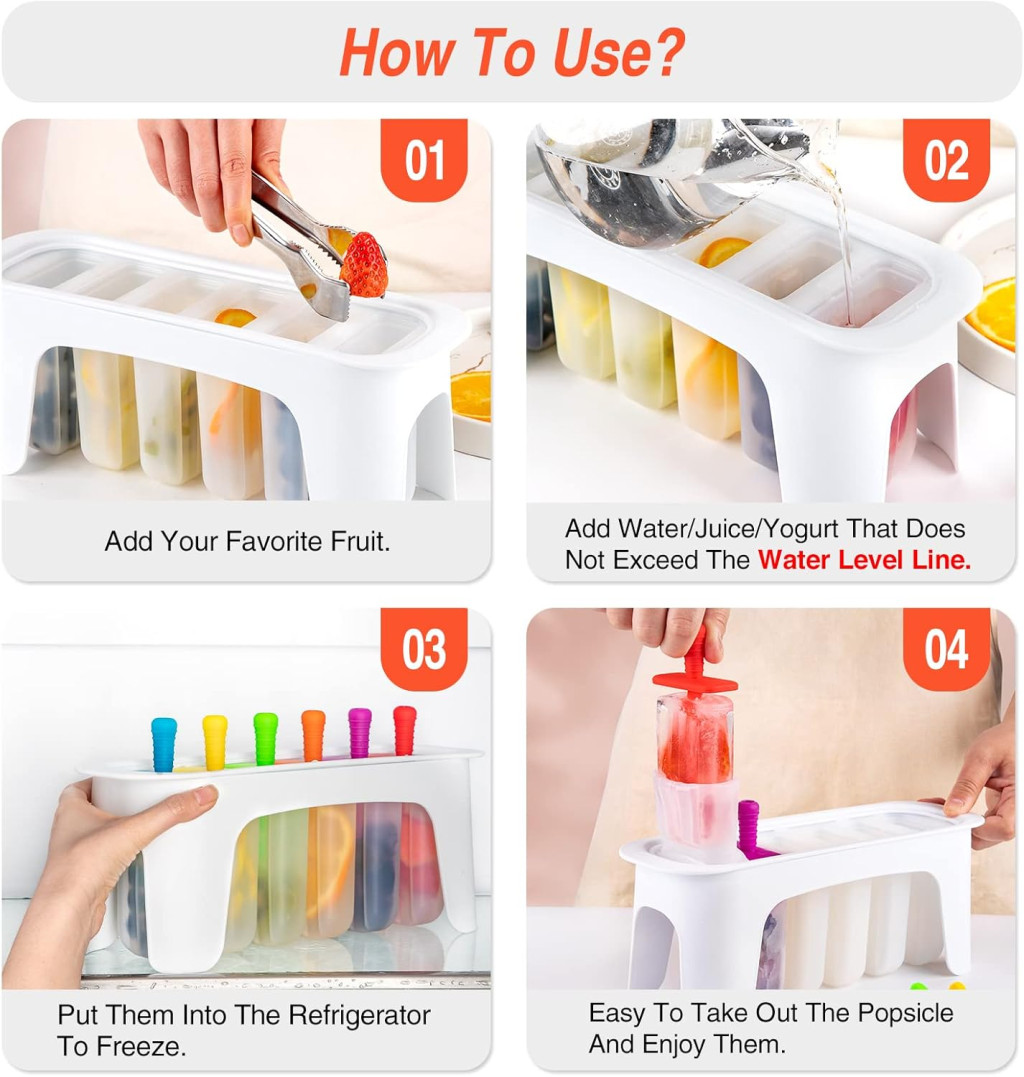 How To Use?

01

Add Your Favorite Fruit.

02

Add Water/Juice/Yogurt That Does Not Exceed The Water Level Line.

03

Put Them Into The Refrigerator To Freeze.

04

Easy To Take Out The Popsicle And Enjoy Them.