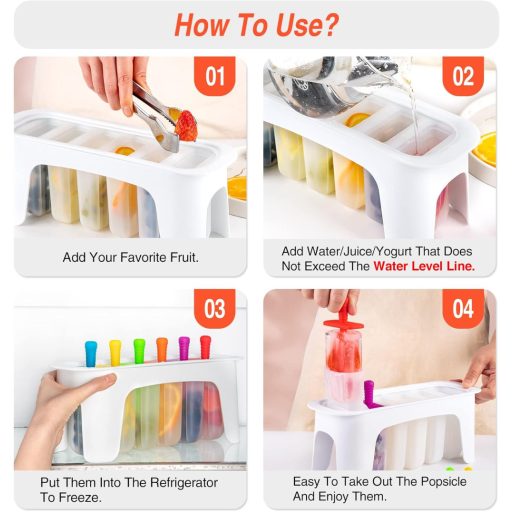 How To Use?

01

Add Your Favorite Fruit.

02

Add Water/Juice/Yogurt That Does Not Exceed The Water Level Line.

03

Put Them Into The Refrigerator To Freeze.

04

Easy To Take Out The Popsicle And Enjoy Them.