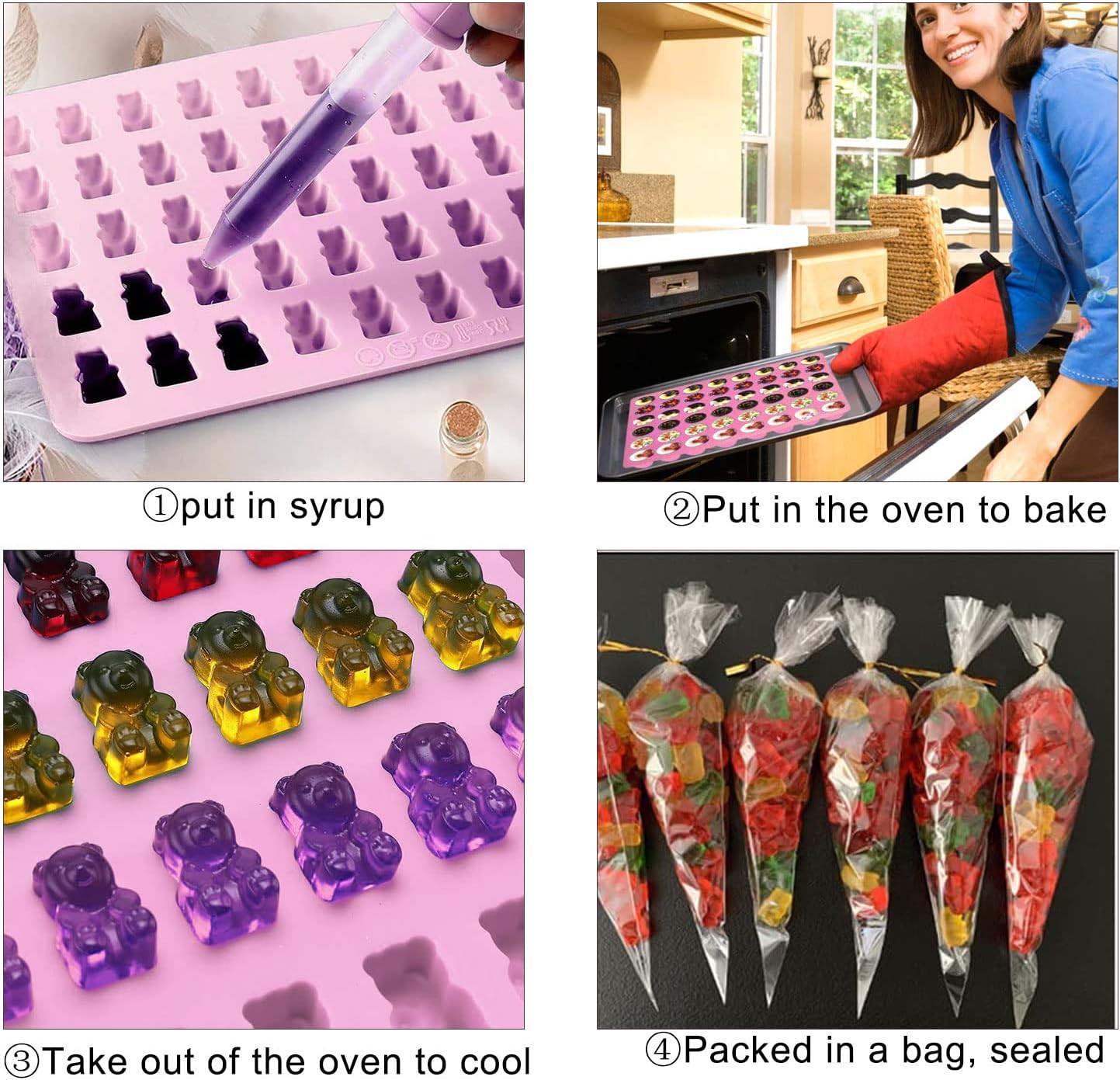 ①put in syrup

②Put in the oven to bake

③Take out of the oven to cool

④Packed in a bag, sealed