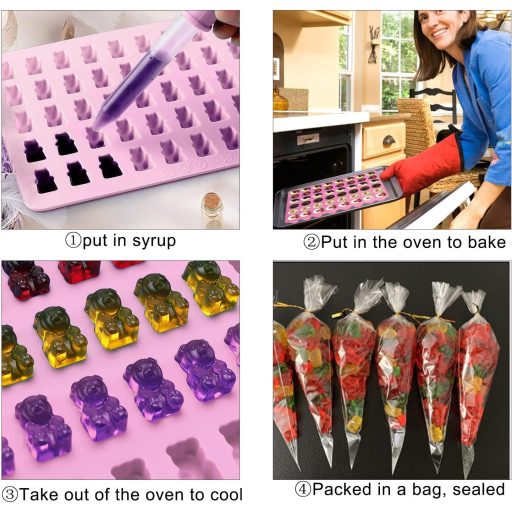 ①put in syrup

②Put in the oven to bake

③Take out of the oven to cool

④Packed in a bag, sealed