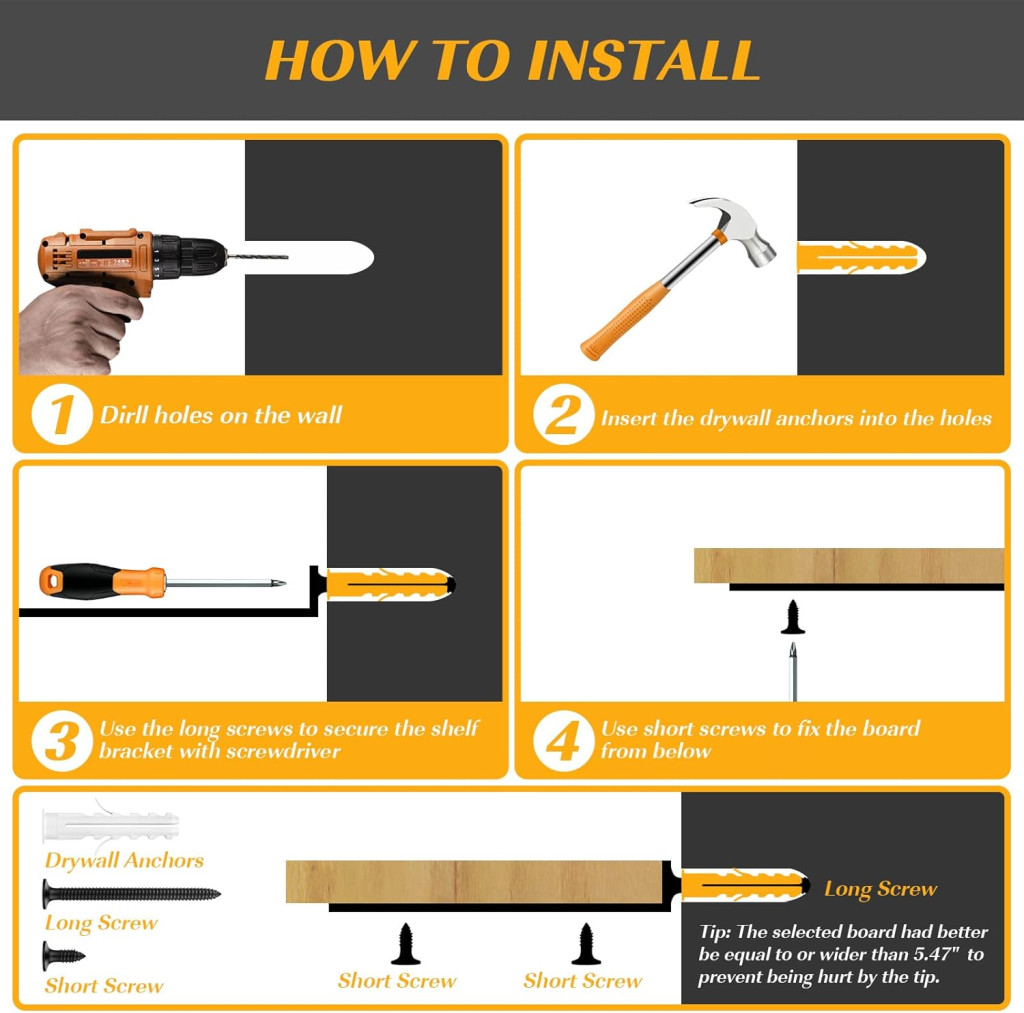 HOW TO INSTALL

1 Dirll holes on the wall

2 Insert the drywall anchors into the holes

3 Use the long screws to secure the shelf bracket with screwdriver

4 Use short screws to fix the board from below

Drywall Anchors

Long Screw

Short Screw

Short Screw

Short Screw

Long Screw

Tip: The selected board had better be equal to or wider than 5.47" to prevent being hurt by the tip.